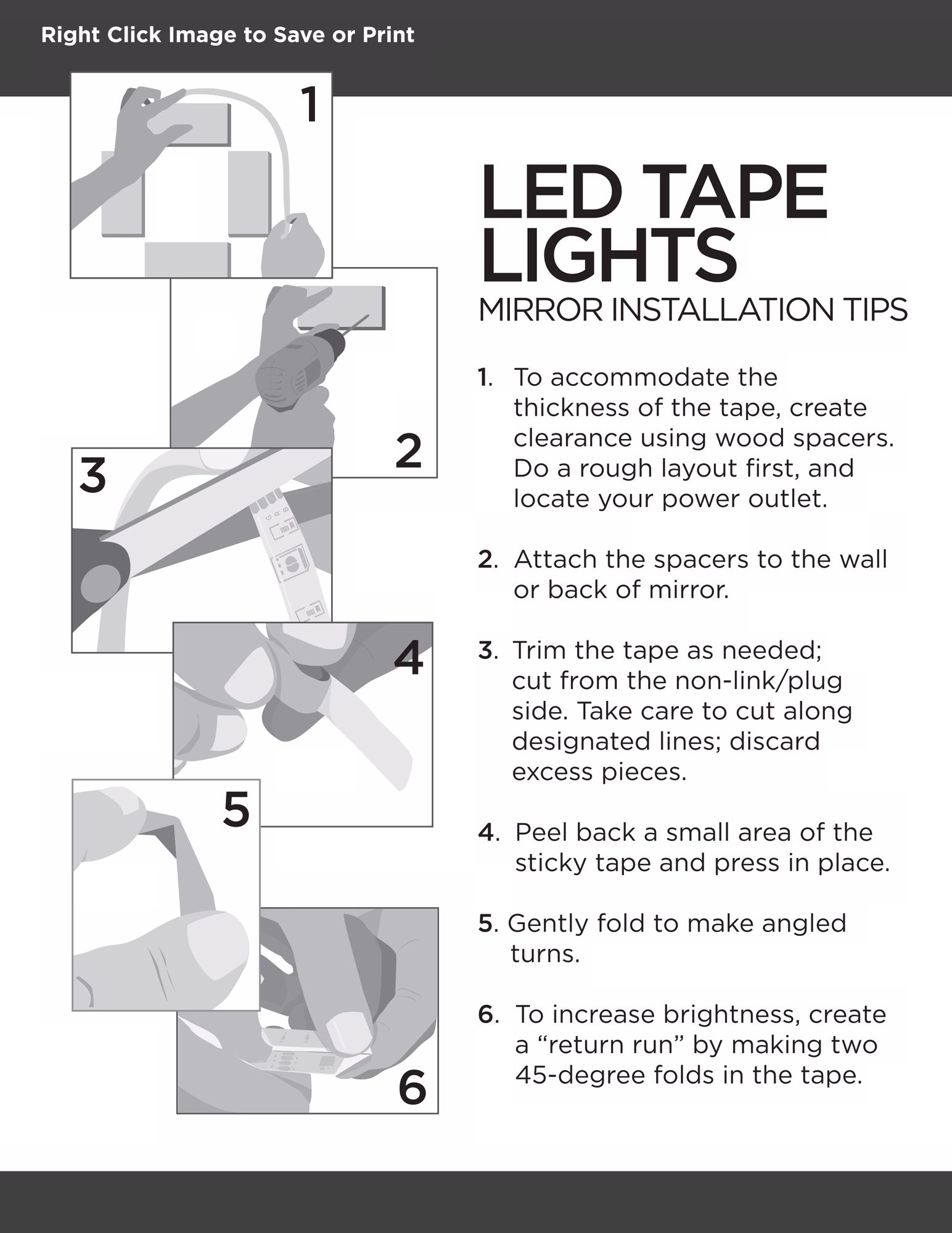 Right Click Image to Save or Print

1

2

3

4

5

6

LED TAPE LIGHTS

MIRROR INSTALLATION TIPS

1. To accommodate the thickness of the tape, create clearance using wood spacers. Do a rough layout first, and locate your power outlet.

2. Attach the spacers to the wall or back of mirror.

3. Trim the tape as needed; cut from the non-link/plug side. Take care to cut along designated lines; discard excess pieces.

4. Peel back a small area of the sticky tape and press in place.

5. Gently fold to make angled turns.

6. To increase brightness, create a “return run” by making two 45-degree folds in the tape.