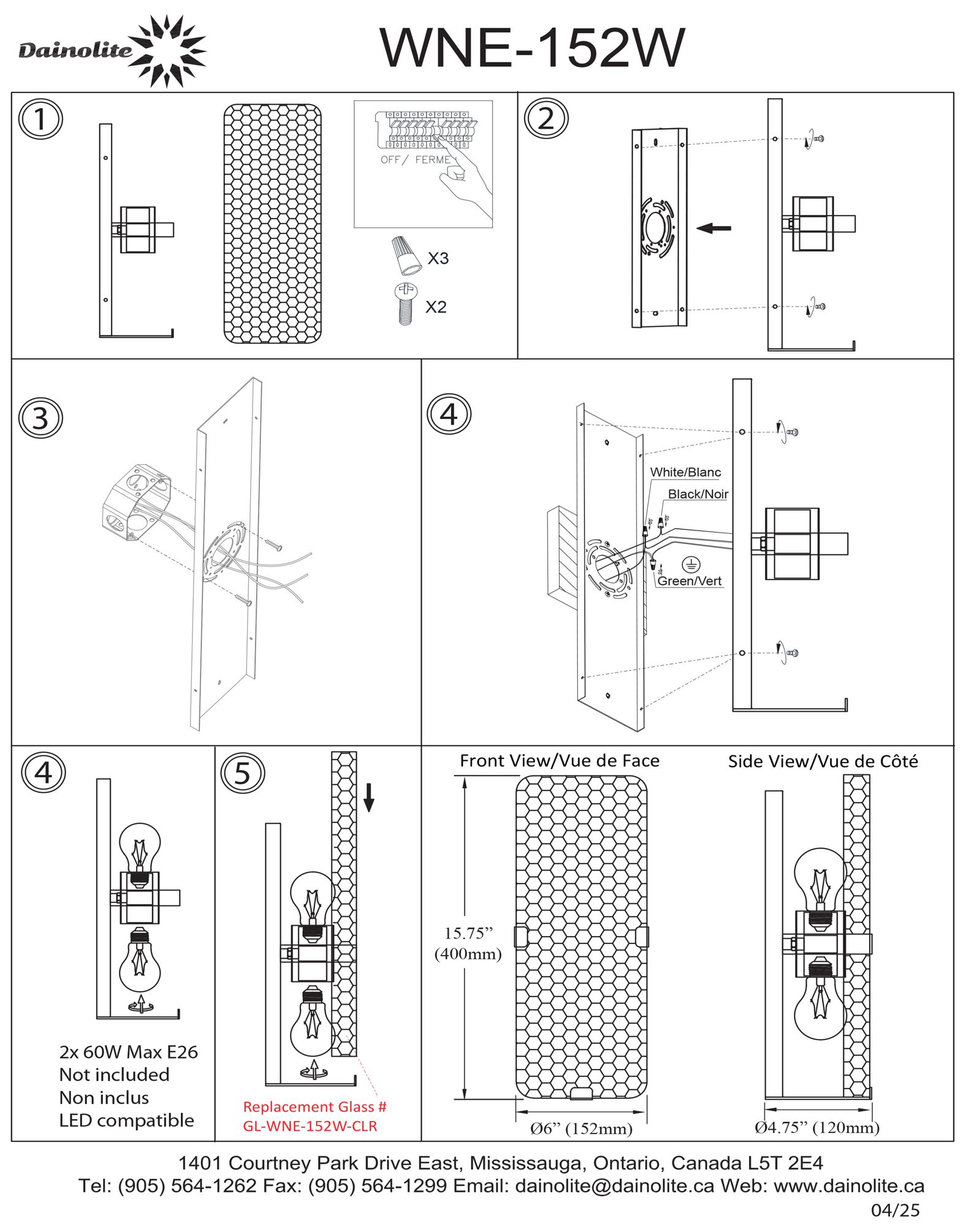 Dainolite

WNE-152W

1

OFF/ FERME

X3

X2

2

3

4

White/Blanc

Black/Noir

Green/Vert

4

2x 60W Max E26
Not included
Non inclus
LED compatible

5

Replacement Glass #
GL-WNE-152W-CLR

Front View/Vue de Face

15.75”
(400mm)

Ø6” (152mm)

Side View/Vue de Côté

Ø4.75” (120mm)

1401 Courtney Park Drive East, Mississauga, Ontario, Canada L5T 2E4
Tel: (905) 564-1262 Fax: (905) 564-1299 Email: dainolite@dainolite.ca Web: www.dainolite.ca

04/25