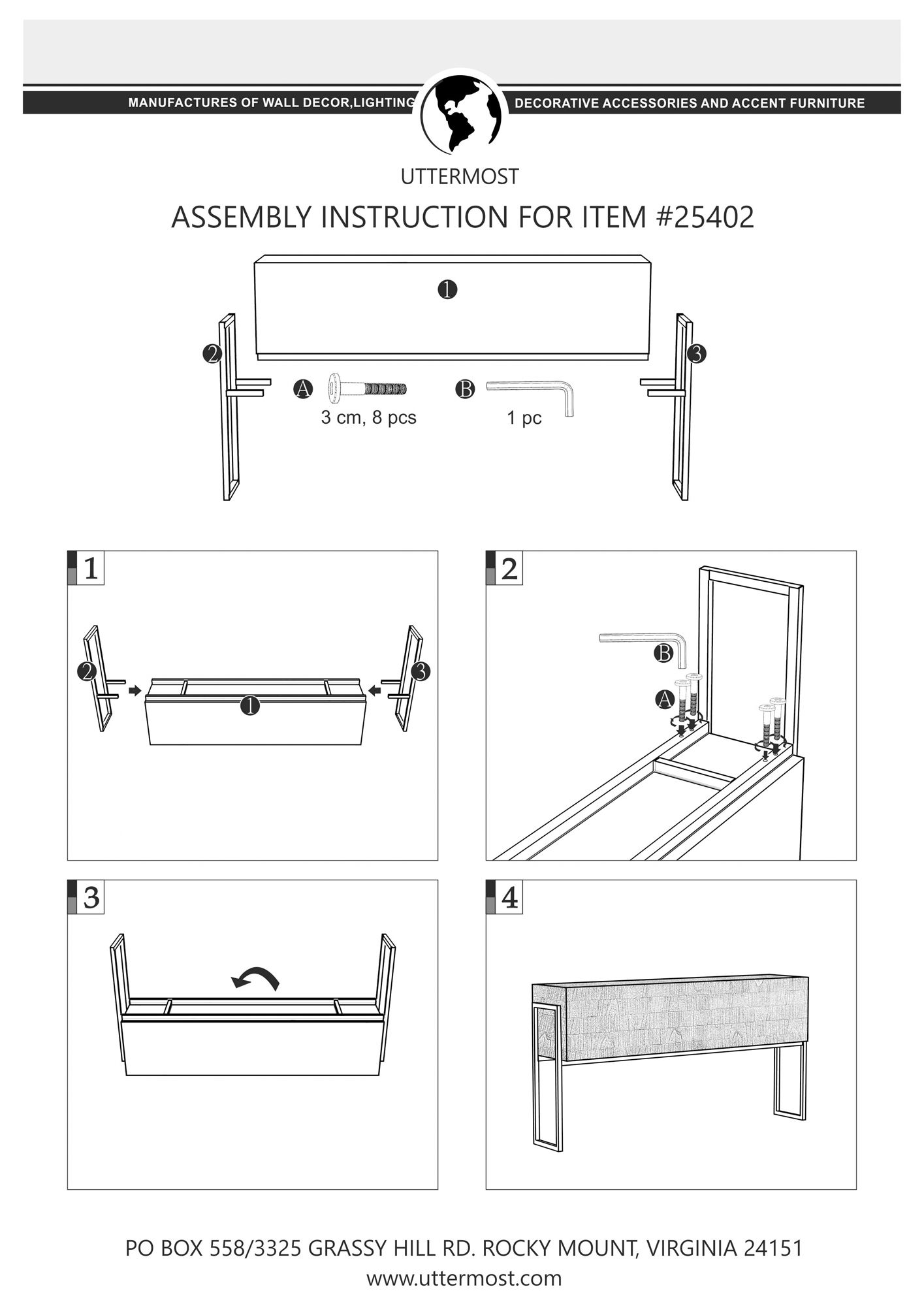 MANUFACTURES OF WALL DECOR,LIGHTING DECORATIVE ACCESSORIES AND ACCENT FURNITURE

UTTERMOST

ASSEMBLY INSTRUCTION FOR ITEM #25402

1
2
3
A
3 cm, 8 pcs
B
1 pc

1
2
1
3

2
B
A

3

4

PO BOX 558/3325 GRASSY HILL RD. ROCKY MOUNT, VIRGINIA 24151
www.uttermost.com