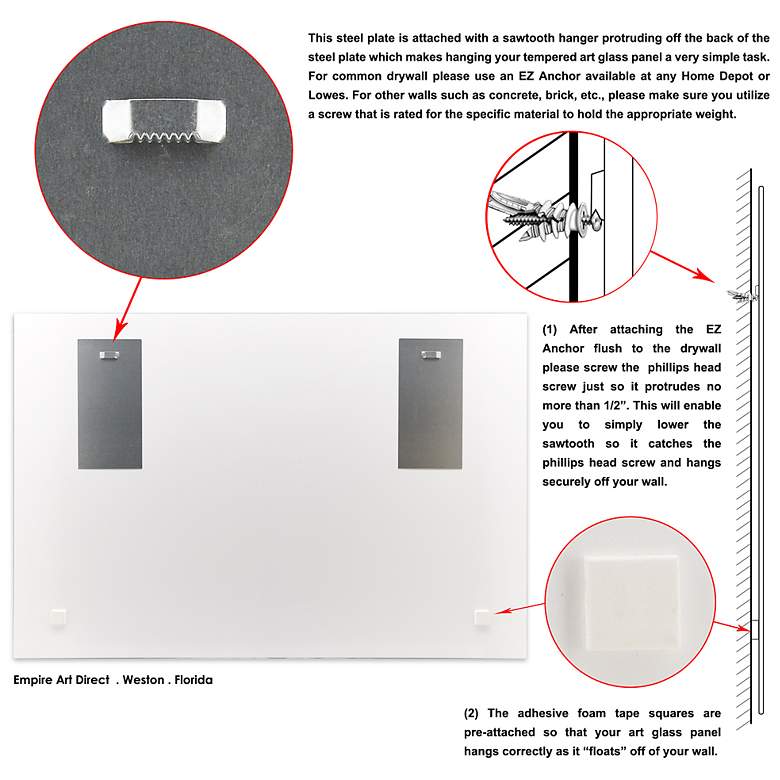 This steel plate is attached with a sawtooth hanger protruding off the back of the steel plate which makes hanging your tempered art glass panel a very simple task. For common drywall please use an EZ Anchor available at any Home Depot or Lowes. For other walls such as concrete, brick, etc., please make sure you utilize a screw that is rated for the specific material to hold the appropriate weight.

(1) After attaching the EZ Anchor flush to the drywall please screw the phillips head screw just so it protrudes no more than 1/2". This will enable you to simply lower the sawtooth so it catches the phillips head screw and hangs securely off your wall.

Empire Art Direct . Weston . Florida

(2) The adhesive foam tape squares are pre-attached so that your art glass panel hangs correctly as it "floats" off of your wall.