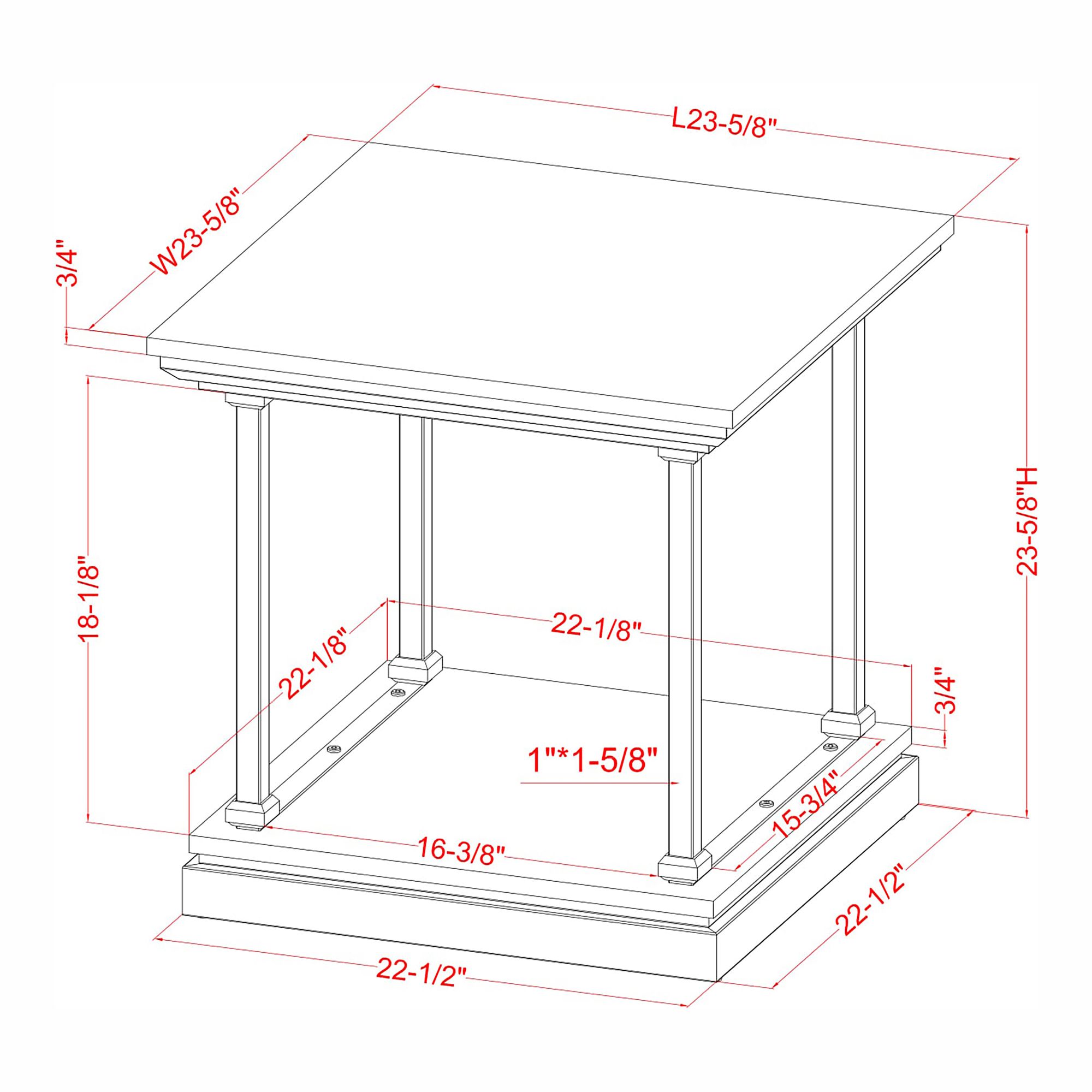 L23-5/8"

W23-5/8"

3/4"

23-5/8"H

18-1/8"

22-1/8"

22-1/8"

3/4"

1"*1-5/8"

15-3/4"

16-3/8"

22-1/2"

22-1/2"