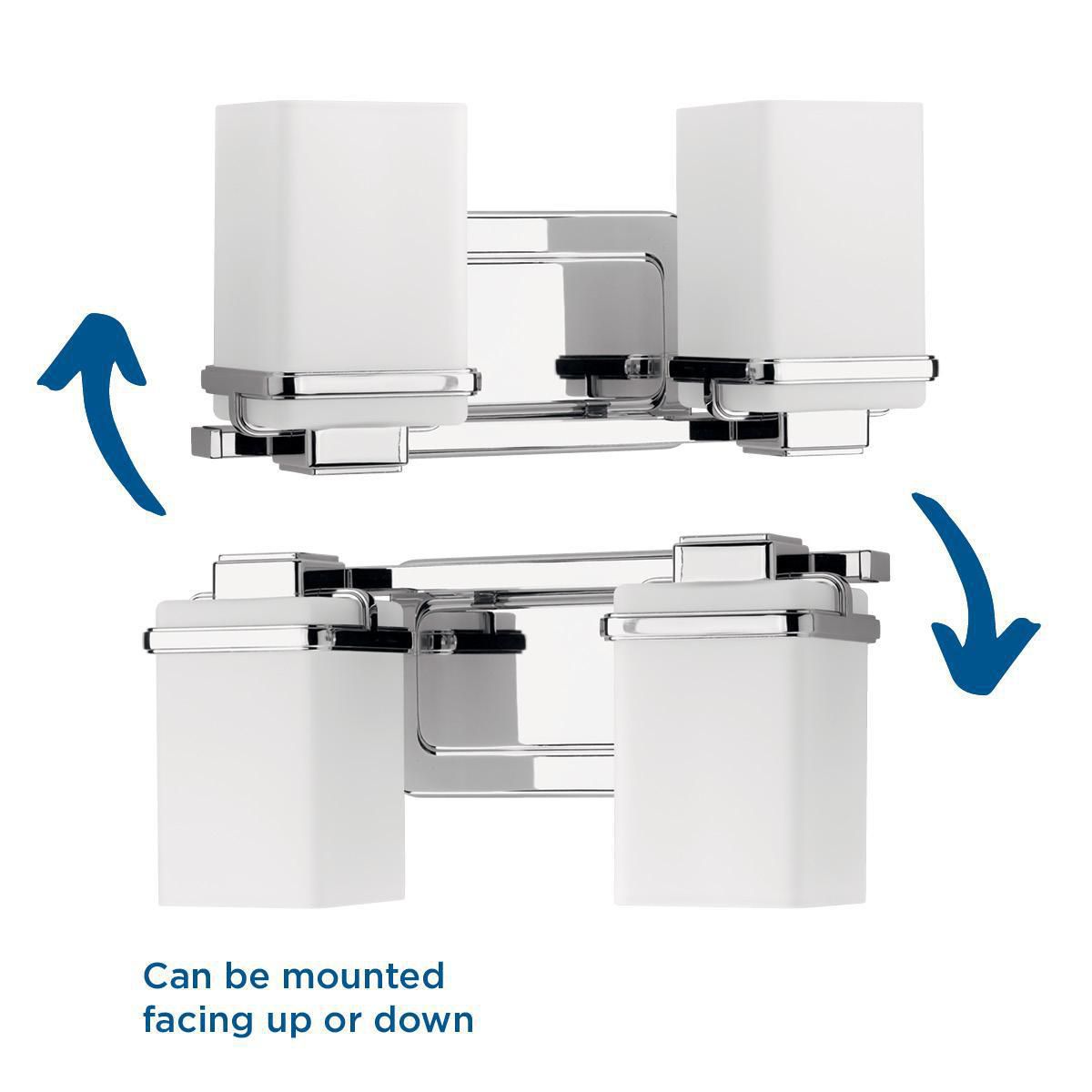 Can be mounted facing up or down