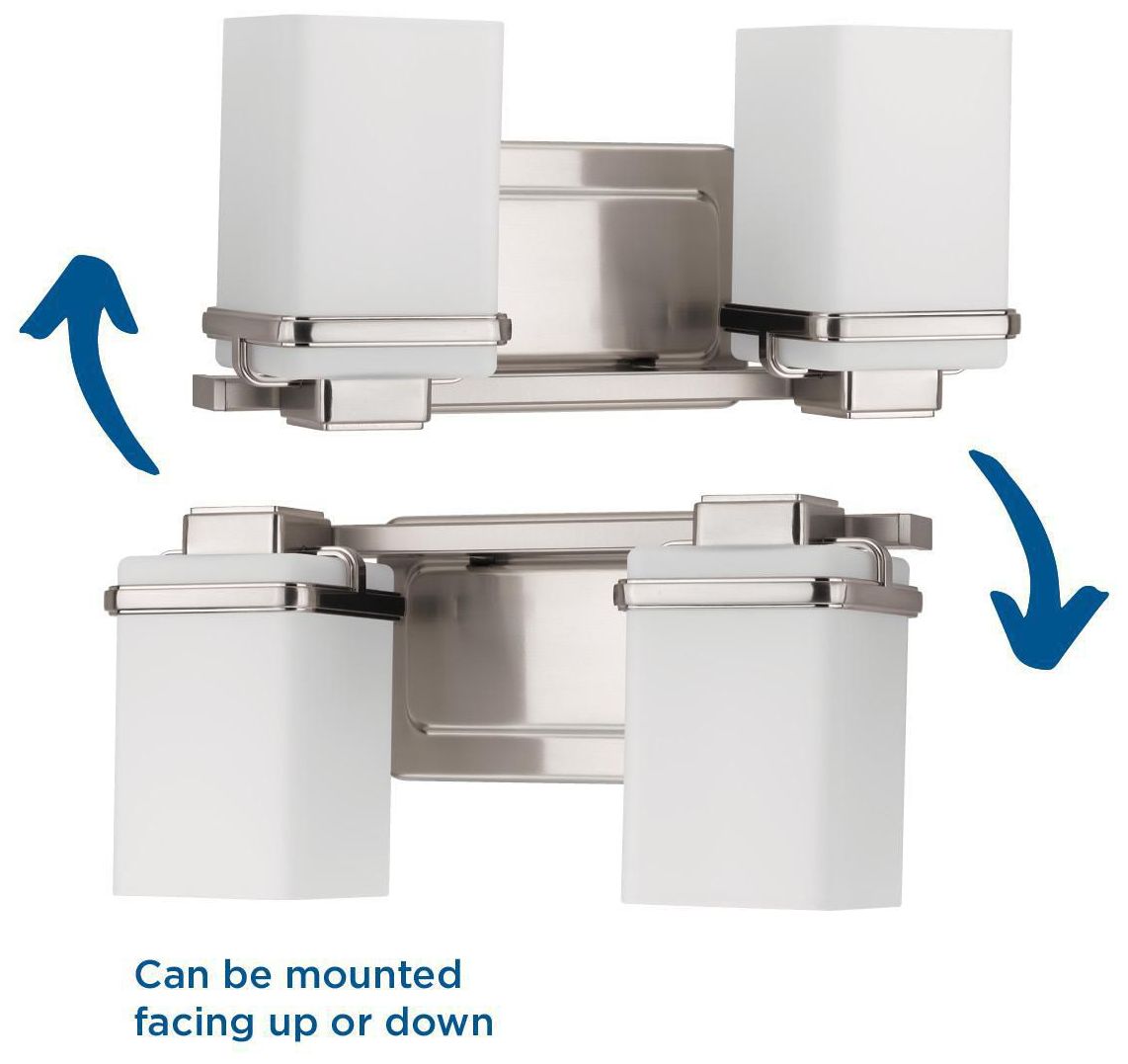 Can be mounted facing up or down