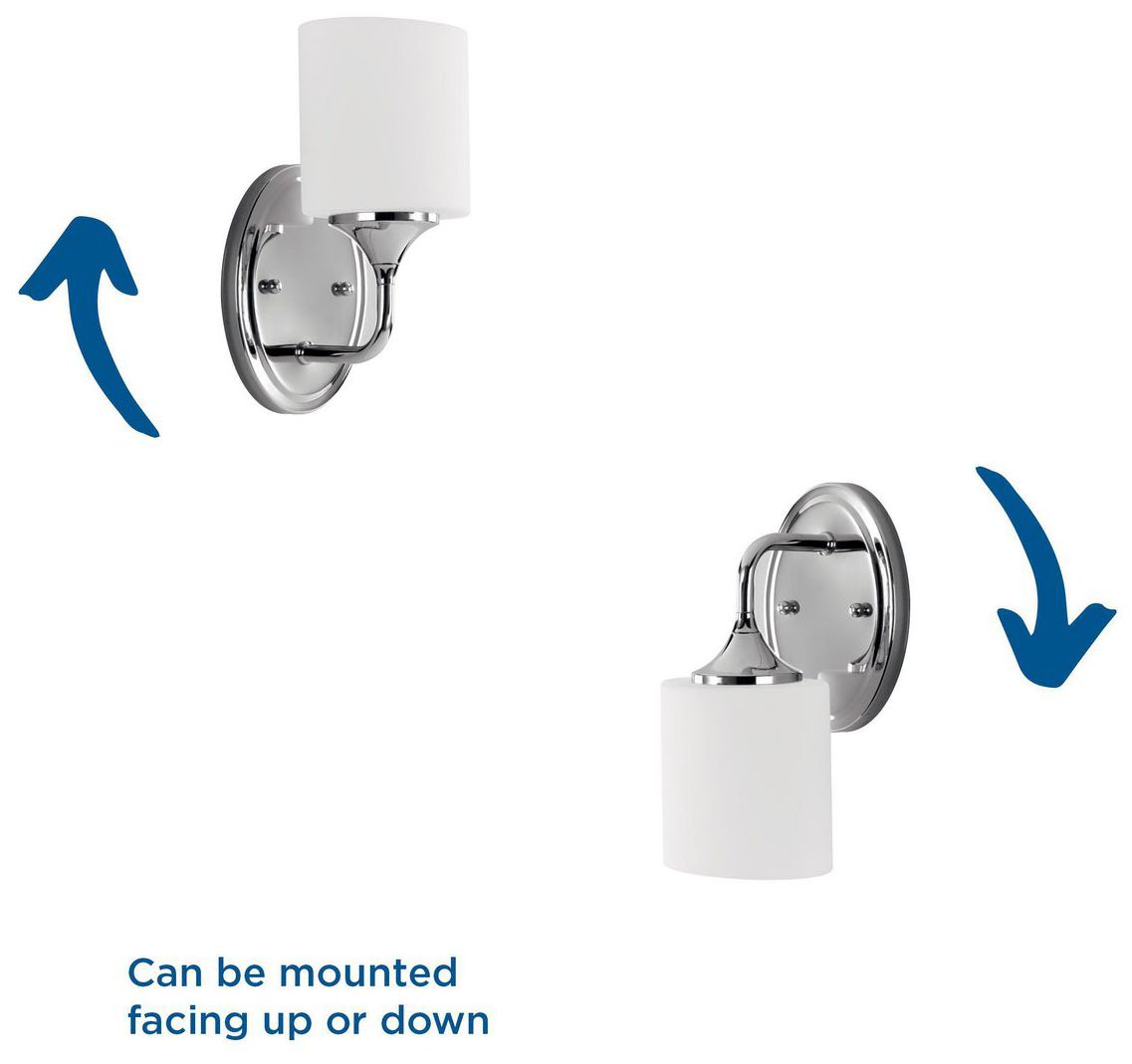 Can be mounted facing up or down