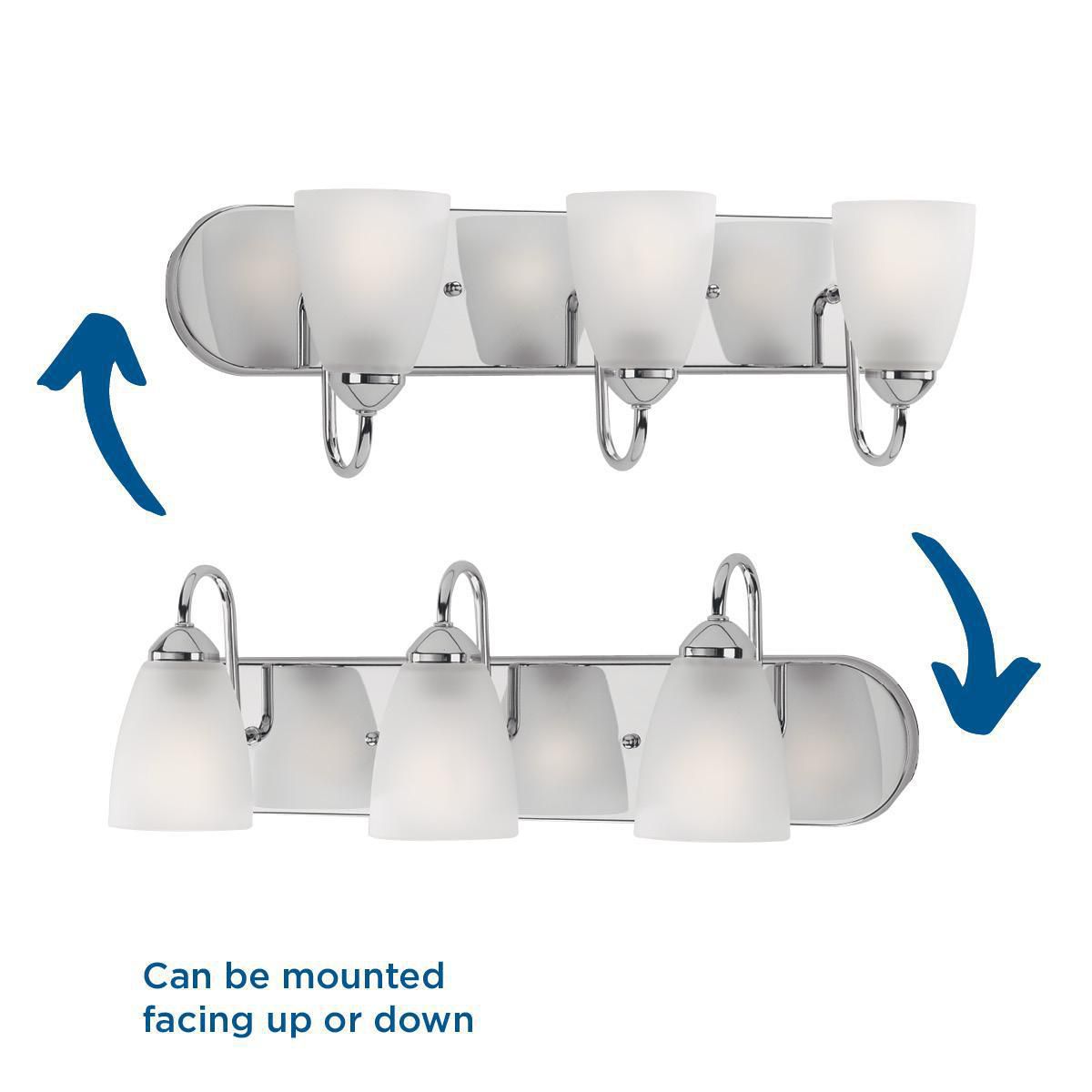 Can be mounted facing up or down