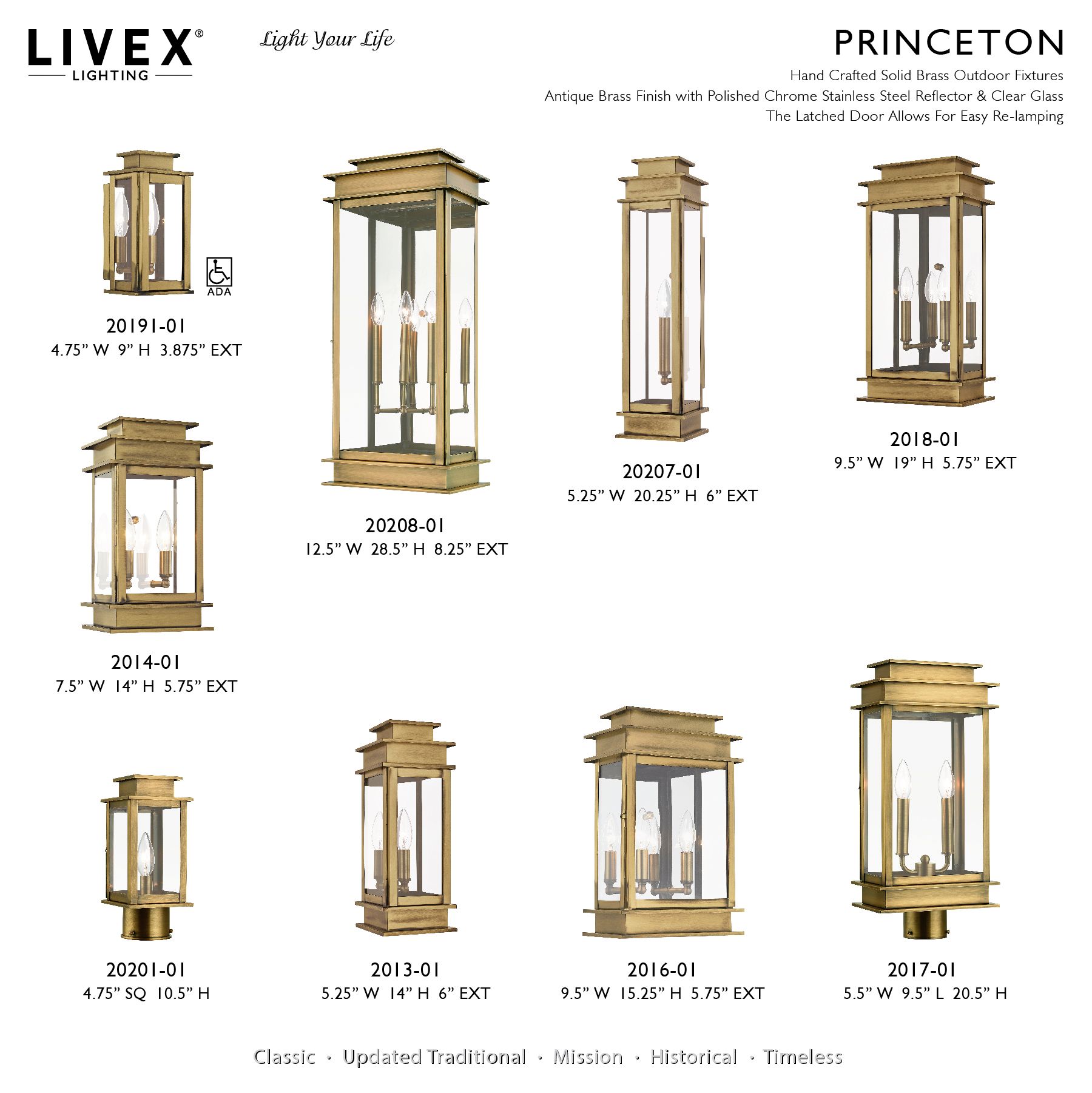 LIVEX®
LIGHTING

Light Your Life

PRINCETON

Hand Crafted Solid Brass Outdoor Fixtures
Antique Brass Finish with Polished Chrome Stainless Steel Reflector & Clear Glass
The Latched Door Allows For Easy Re-lamping

ADA

20191-01
4.75” W 9” H 3.875” EXT

20208-01
12.5” W 28.5” H 8.25” EXT

20207-01
5.25” W 20.25” H 6” EXT

2018-01
9.5” W 19” H 5.75” EXT

2014-01
7.5” W 14” H 5.75” EXT

20201-01
4.75” SQ 10.5” H

2013-01
5.25” W 14” H 6” EXT

2016-01
9.5” W 15.25” H 5.75” EXT

2017-01
5.5” W 9.5” L 20.5” H

Classic · Updated Traditional · Mission · Historical · Timeless