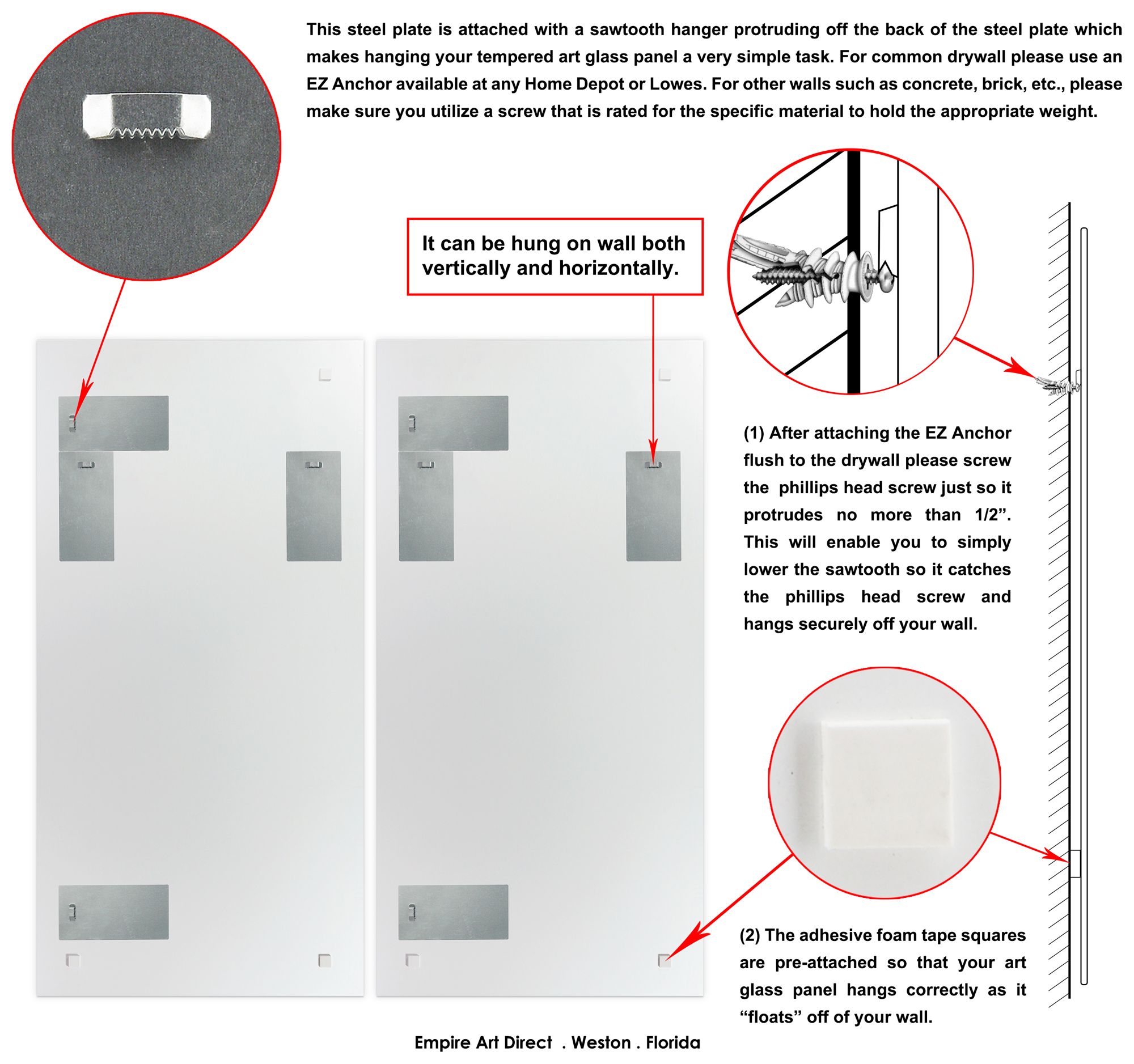 This steel plate is attached with a sawtooth hanger protruding off the back of the steel plate which makes hanging your tempered art glass panel a very simple task. For common drywall please use an EZ Anchor available at any Home Depot or Lowes. For other walls such as concrete, brick, etc., please make sure you utilize a screw that is rated for the specific material to hold the appropriate weight.

It can be hung on wall both vertically and horizontally.

(1) After attaching the EZ Anchor flush to the drywall please screw the phillips head screw just so it protrudes no more than 1/2”. This will enable you to simply lower the sawtooth so it catches the phillips head screw and hangs securely off your wall.

(2) The adhesive foam tape squares are pre-attached so that your art glass panel hangs correctly as it “floats” off of your wall.

Empire Art Direct . Weston . Florida