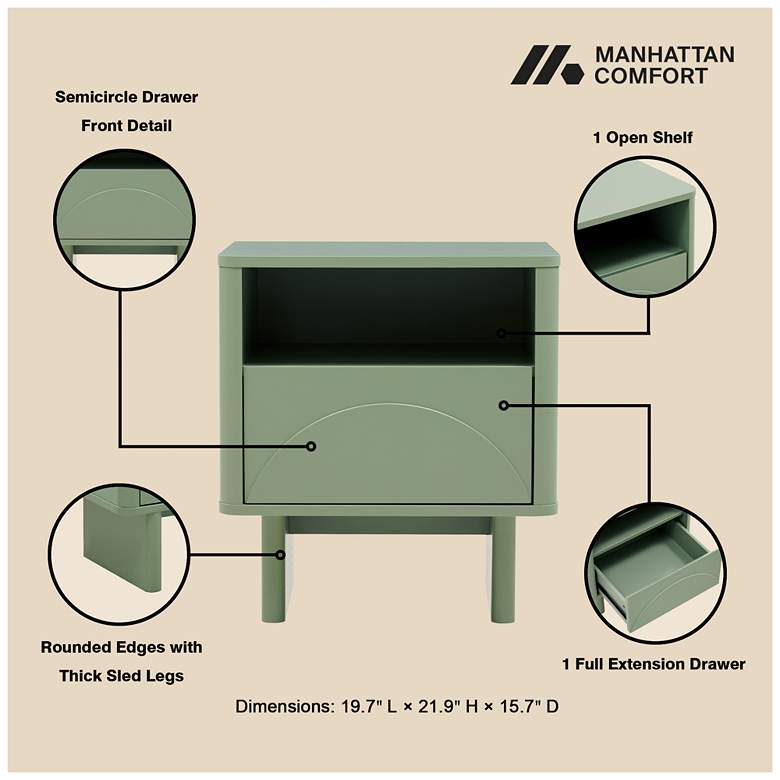 MANHATTAN COMFORT

Semicircle Drawer Front Detail

1 Open Shelf

Rounded Edges with Thick Sled Legs

1 Full Extension Drawer

Dimensions: 19.7" L × 21.9" H × 15.7" D