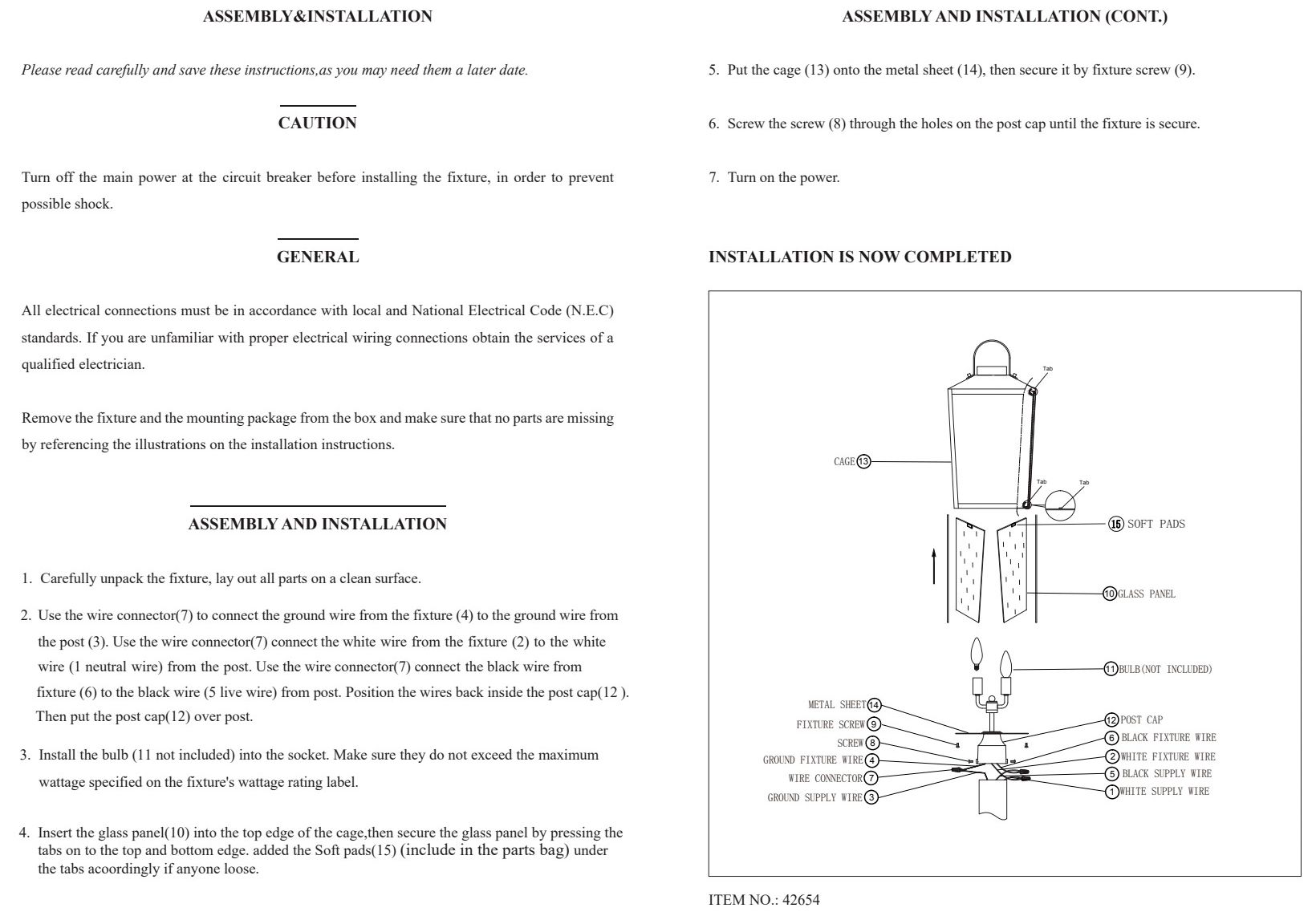 ASSEMBLY&INSTALLATION

Please read carefully and save these instructions,as you may need them a later date.

CAUTION

Turn off the main power at the circuit breaker before installing the fixture, in order to prevent possible shock.

GENERAL

All electrical connections must be in accordance with local and National Electrical Code (N.E.C) standards. If you are unfamiliar with proper electrical wiring connections obtain the services of a qualified electrician.

Remove the fixture and the mounting package from the box and make sure that no parts are missing by referencing the illustrations on the installation instructions.

ASSEMBLY AND INSTALLATION

1. Carefully unpack the fixture, lay out all parts on a clean surface.

2. Use the wire connector(7) to connect the ground wire from the fixture (4) to the ground wire from the post (3). Use the wire connector(7) connect the white wire from the fixture (2) to the white wire (1 neutral wire) from the post. Use the wire connector(7) connect the black wire from fixture (6) to the black wire (5 live wire) from post. Position the wires back inside the post cap(12 ). Then put the post cap(12) over post.

3. Install the bulb (11 not included) into the socket. Make sure they do not exceed the maximum wattage specified on the fixture's wattage rating label.

4. Insert the glass panel(10) into the top edge of the cage,then secure the glass panel by pressing the tabs on to the top and bottom edge. added the Soft pads(15) (include in the parts bag) under the tabs acoordingly if anyone loose.

ASSEMBLY AND INSTALLATION (CONT.)

5. Put the cage (13) onto the metal sheet (14), then secure it by fixture screw (9).

6. Screw the screw (8) through the holes on the post cap until the fixture is secure.

7. Turn on the power.

INSTALLATION IS NOW COMPLETED

Tab
CAGE 13
Tab
Tab
15 SOFT PADS
10 GLASS PANEL
11 BULB(NOT INCLUDED)
METAL SHEET 14
FIXTURE SCREW 9
SCREW 8
GROUND FIXTURE WIRE 4
WIRE CONNECTOR 7
GROUND SUPPLY WIRE 3
12 POST CAP
6 BLACK FIXTURE WIRE
2 WHITE FIXTURE WIRE
5 BLACK SUPPLY WIRE
1 WHITE SUPPLY WIRE

ITEM NO.: 42654