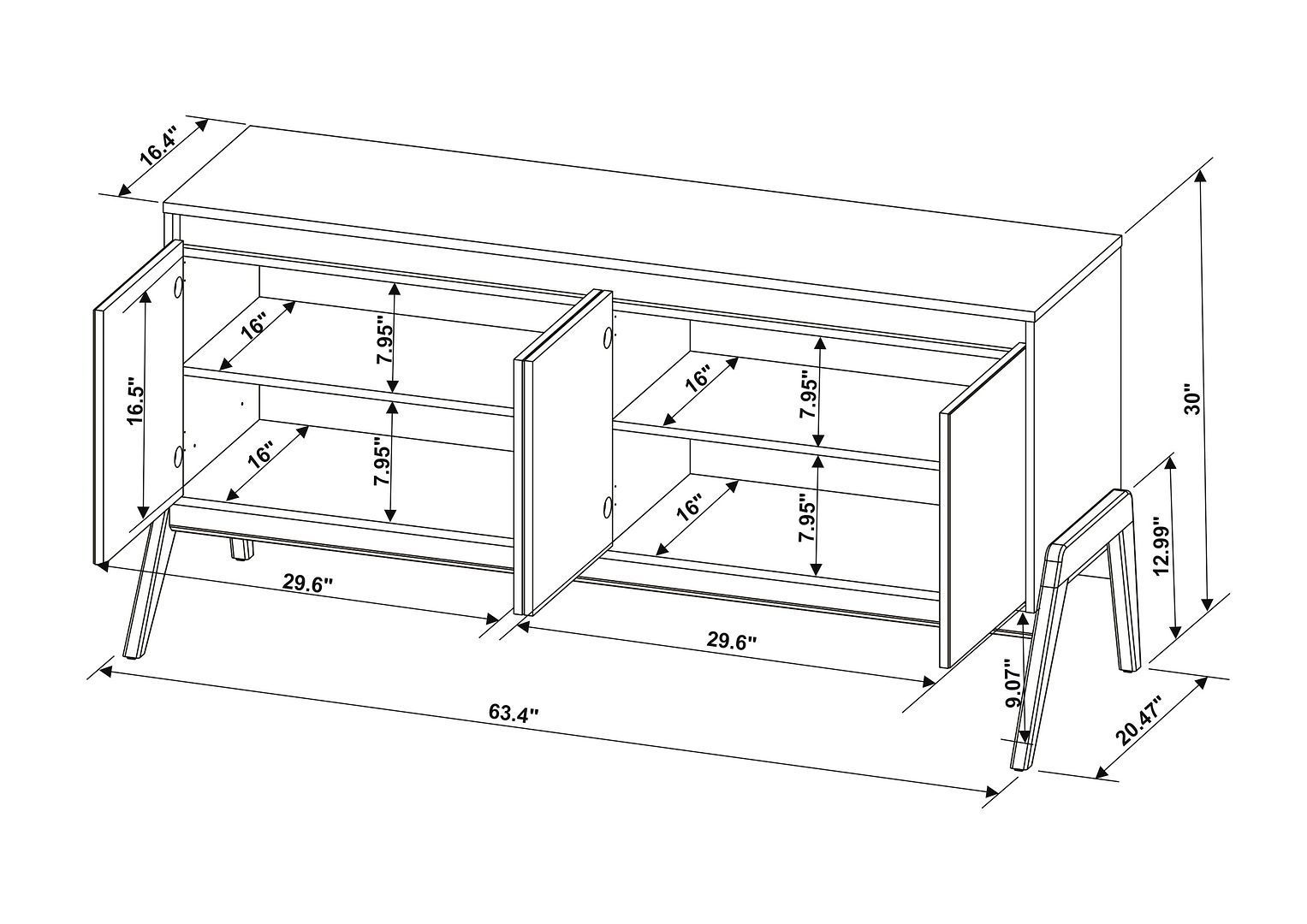 16.4"
16.5"
16"
7.95"
16"
7.95"
16"
7.95"
16"
7.95"
30"
12.99"
29.6"
29.6"
9.07"
63.4"
20.47"