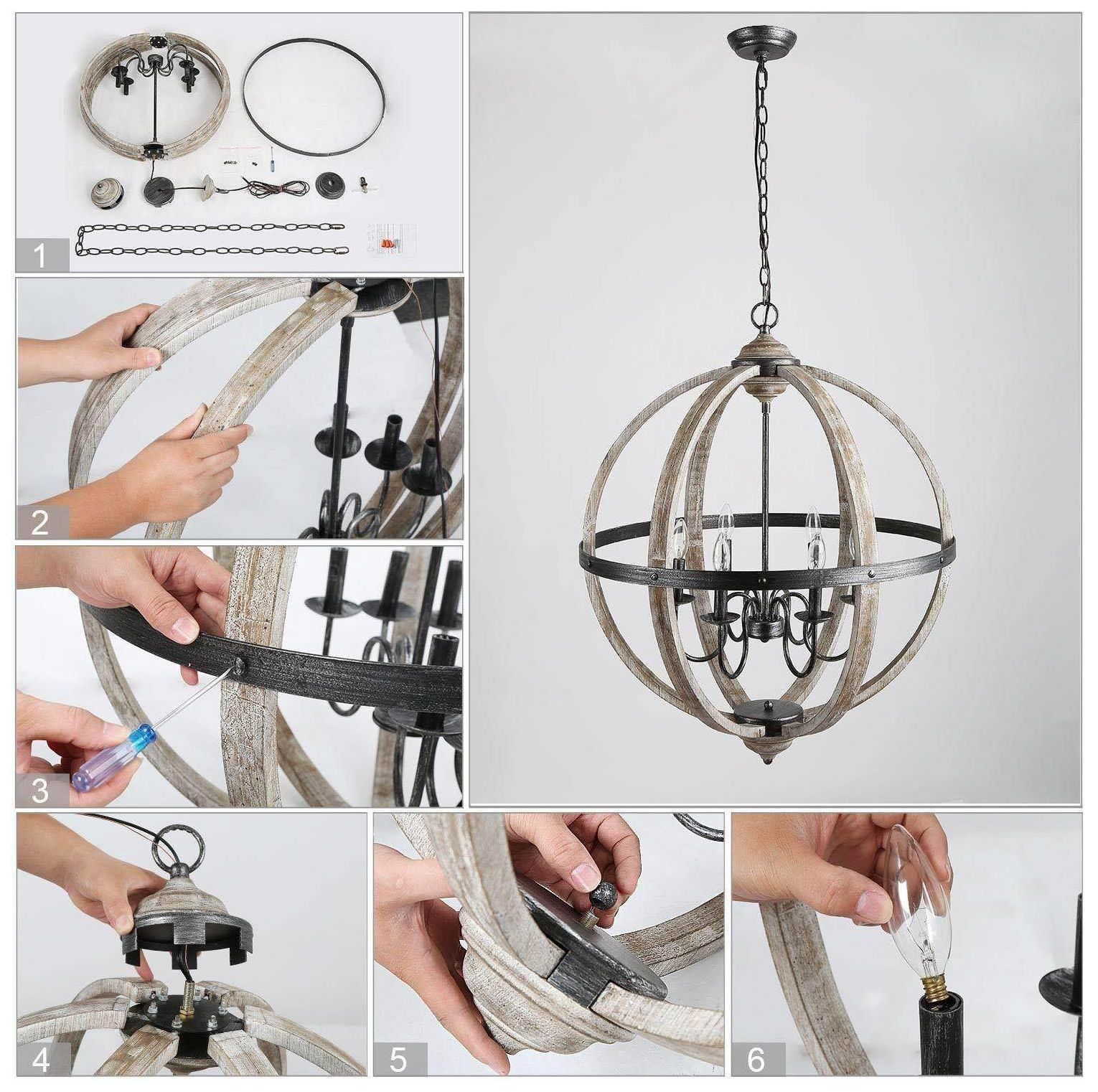 1

2

3

4

5

6