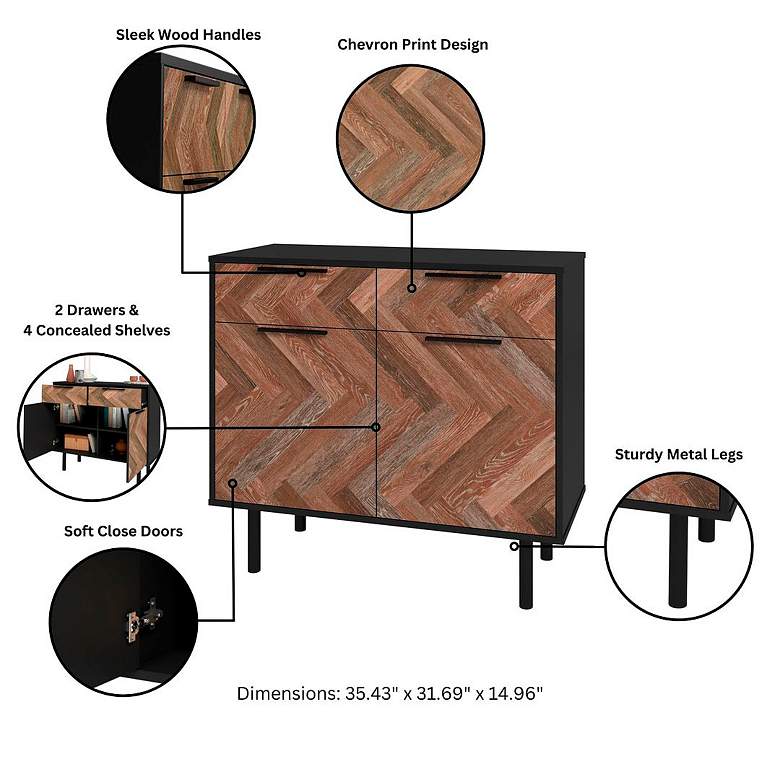 Sleek Wood Handles

Chevron Print Design

2 Drawers &
4 Concealed Shelves

Sturdy Metal Legs

Soft Close Doors

Dimensions: 35.43" x 31.69" x 14.96"