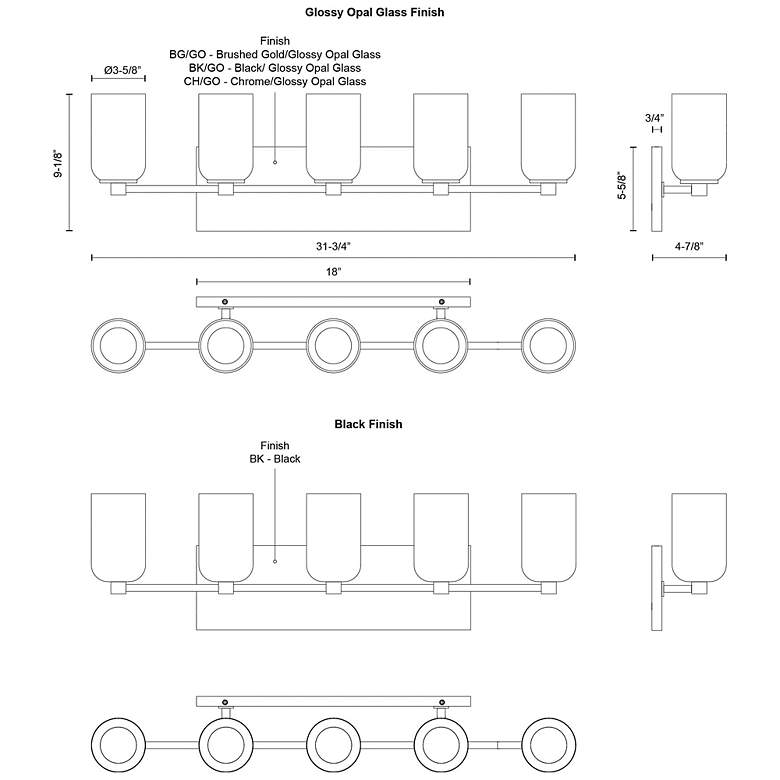 Glossy Opal Glass Finish

Finish
BG/GO - Brushed Gold/Glossy Opal Glass
BK/GO - Black/ Glossy Opal Glass
CH/GO - Chrome/Glossy Opal Glass

Ø3-5/8"

9-1/8"

3/4"

5-5/8"

31-3/4"

4-7/8"

18"

Black Finish

Finish
BK - Black