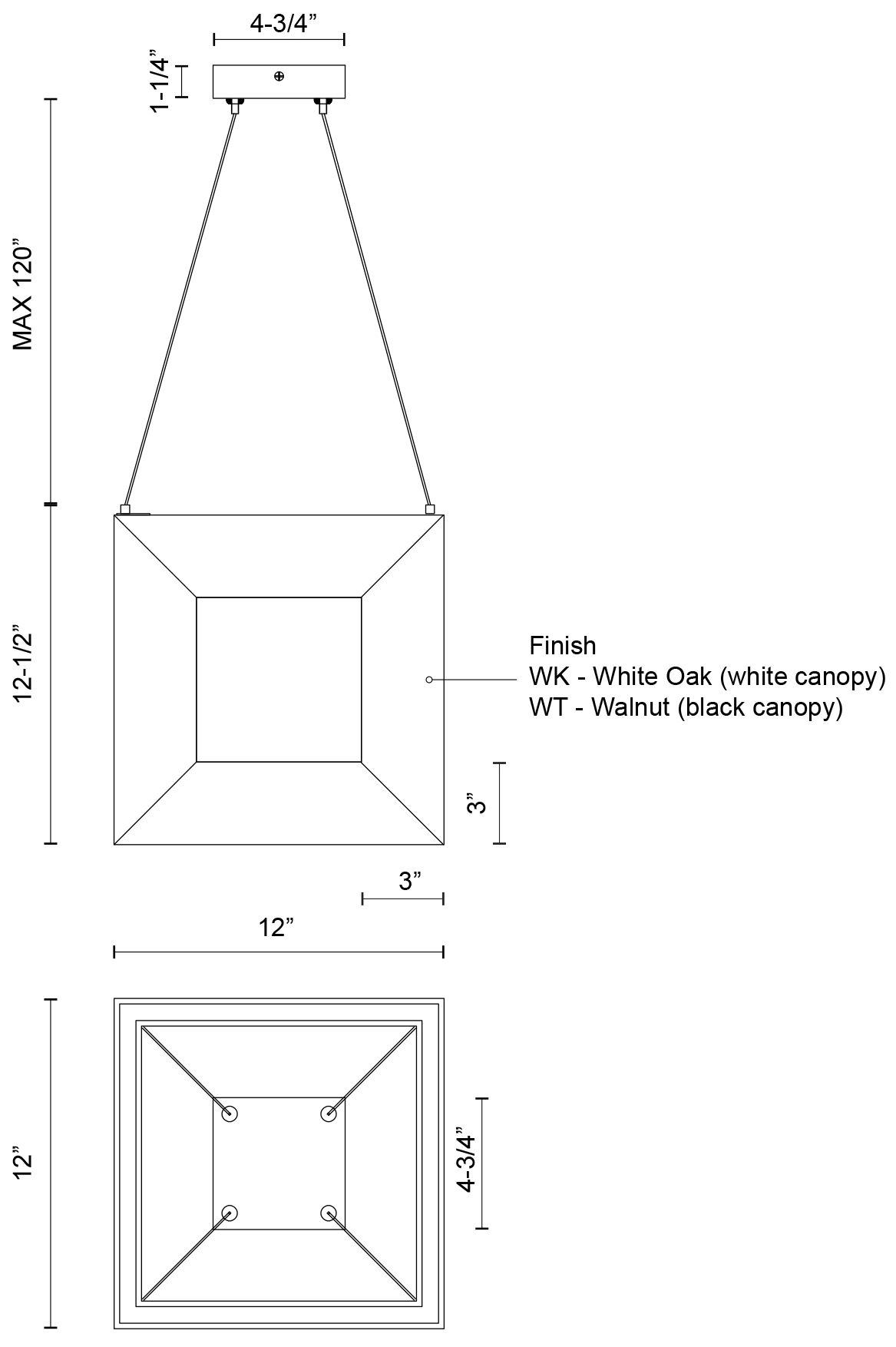 4-3/4”

1-1/4”

MAX 120”

12-1/2”

Finish
WK - White Oak (white canopy)
WT - Walnut (black canopy)

3”

3”

12”

12”

4-3/4”