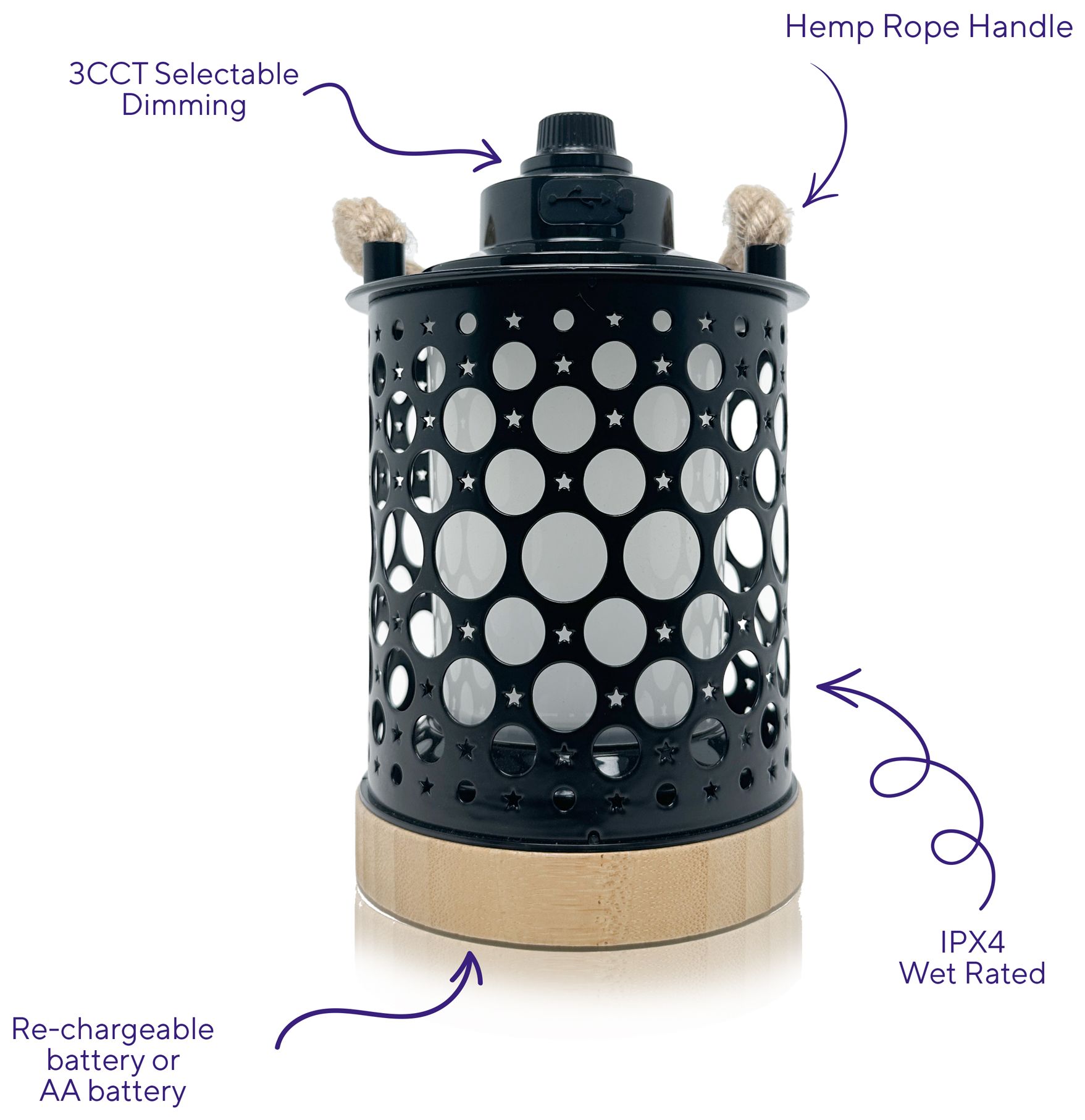 Hemp Rope Handle

3CCT Selectable Dimming

IPX4 Wet Rated

Re-chargeable battery or AA battery