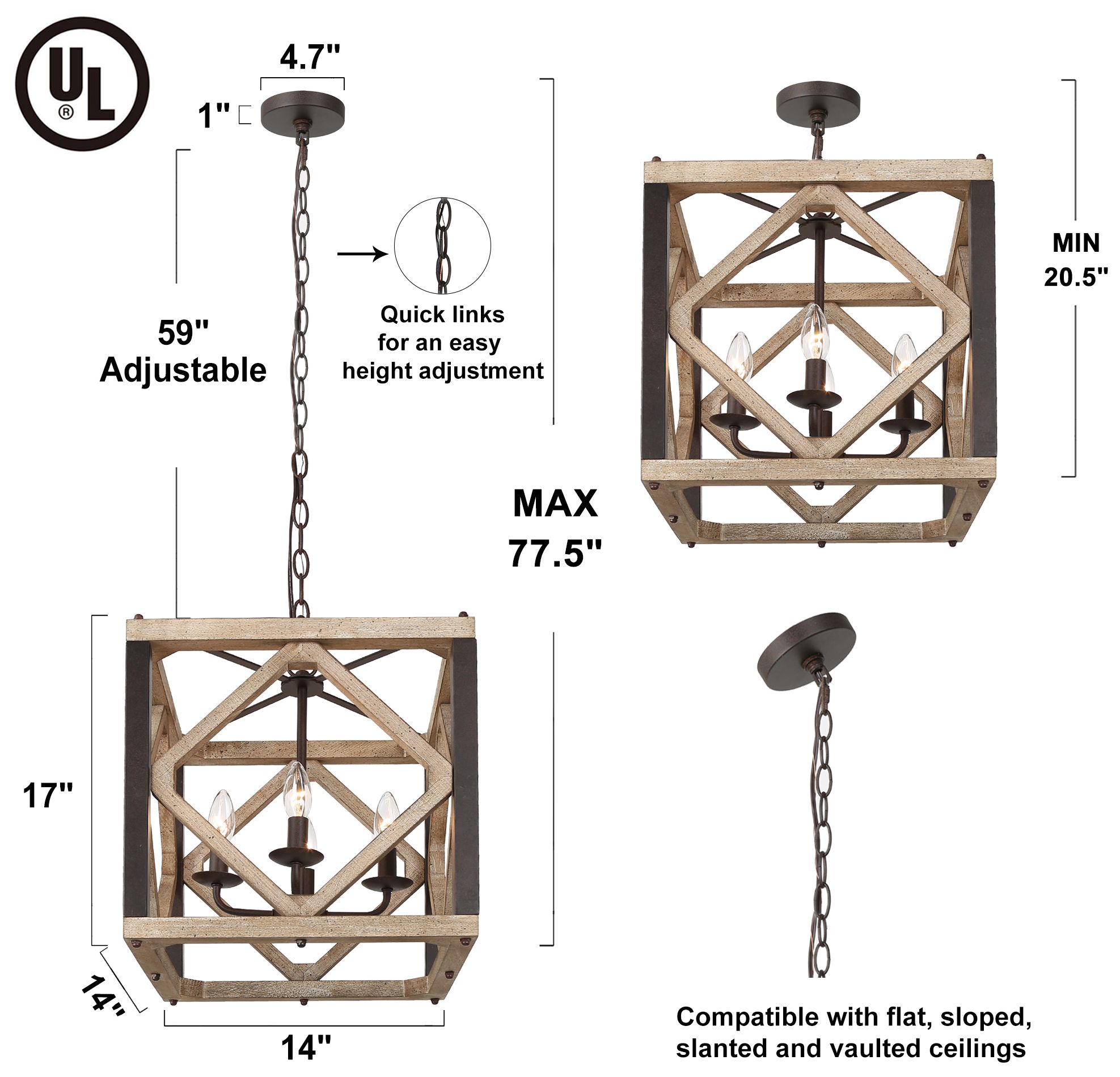 UL
®

4.7"

1"

59"
Adjustable

Quick links for an easy height adjustment

MAX
77.5"

MIN
20.5"

17"

14"

14"

Compatible with flat, sloped, slanted and vaulted ceilings