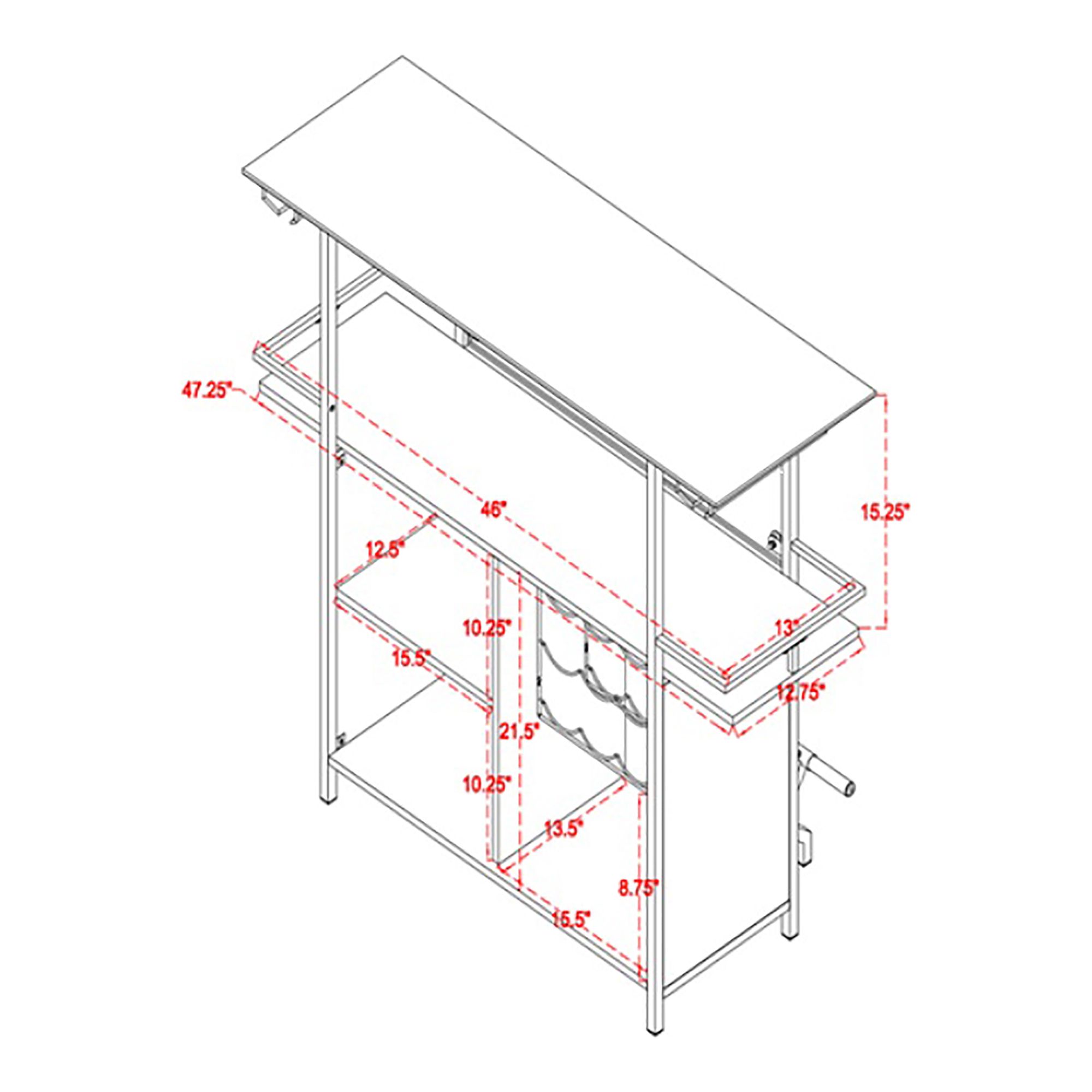 47.25"
46"
15.25"
12.5"
13"
10.25"
15.5"
12.75"
21.5"
10.25"
13.5"
8.75"
15.5"