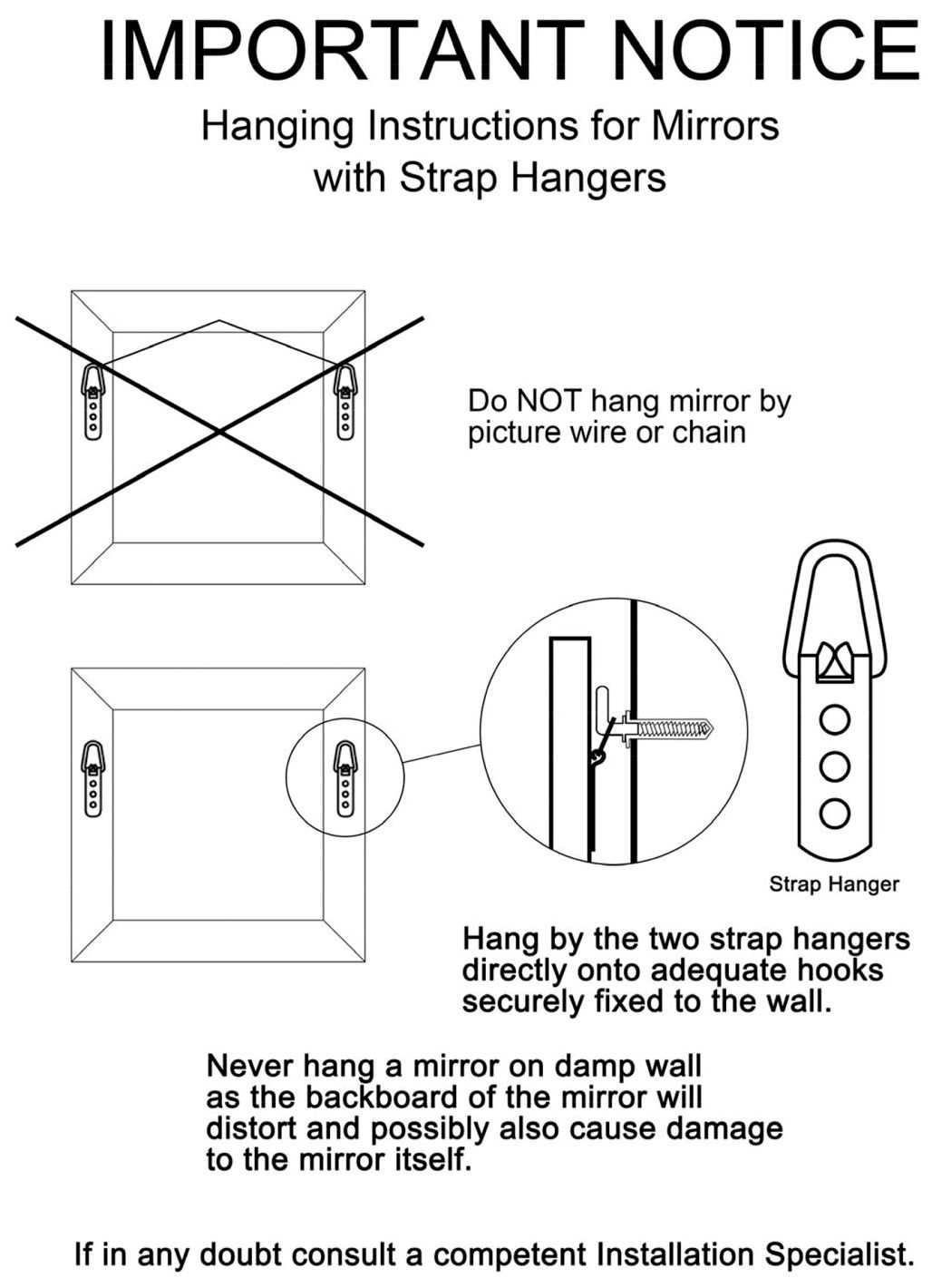 IMPORTANT NOTICE

Hanging Instructions for Mirrors with Strap Hangers

Do NOT hang mirror by picture wire or chain

Strap Hanger

Hang by the two strap hangers directly onto adequate hooks securely fixed to the wall.

Never hang a mirror on damp wall as the backboard of the mirror will distort and possibly also cause damage to the mirror itself.

If in any doubt consult a competent Installation Specialist.