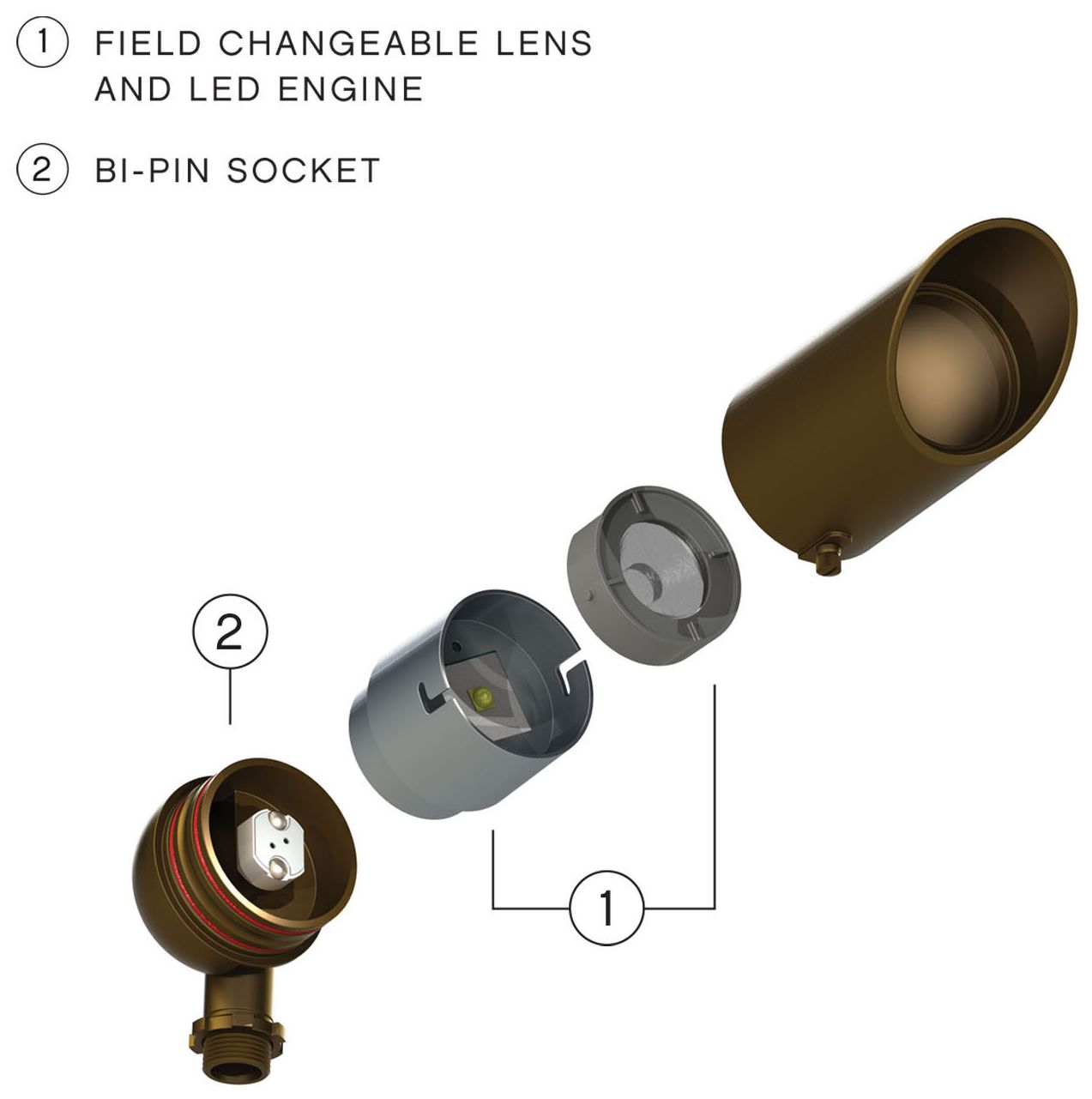 1 FIELD CHANGEABLE LENS AND LED ENGINE

2 BI-PIN SOCKET

2

1