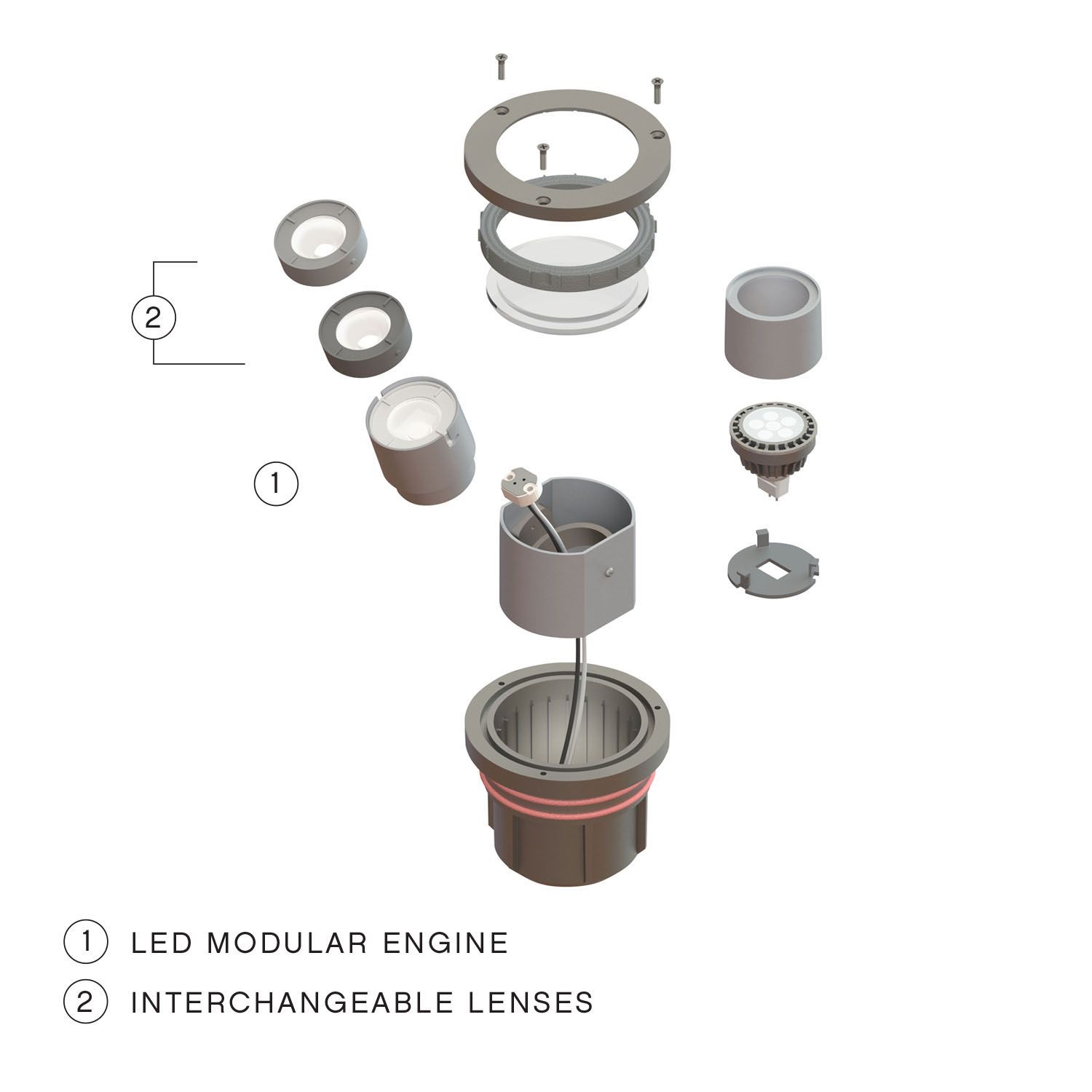 2

1

1 LED MODULAR ENGINE

2 INTERCHANGEABLE LENSES