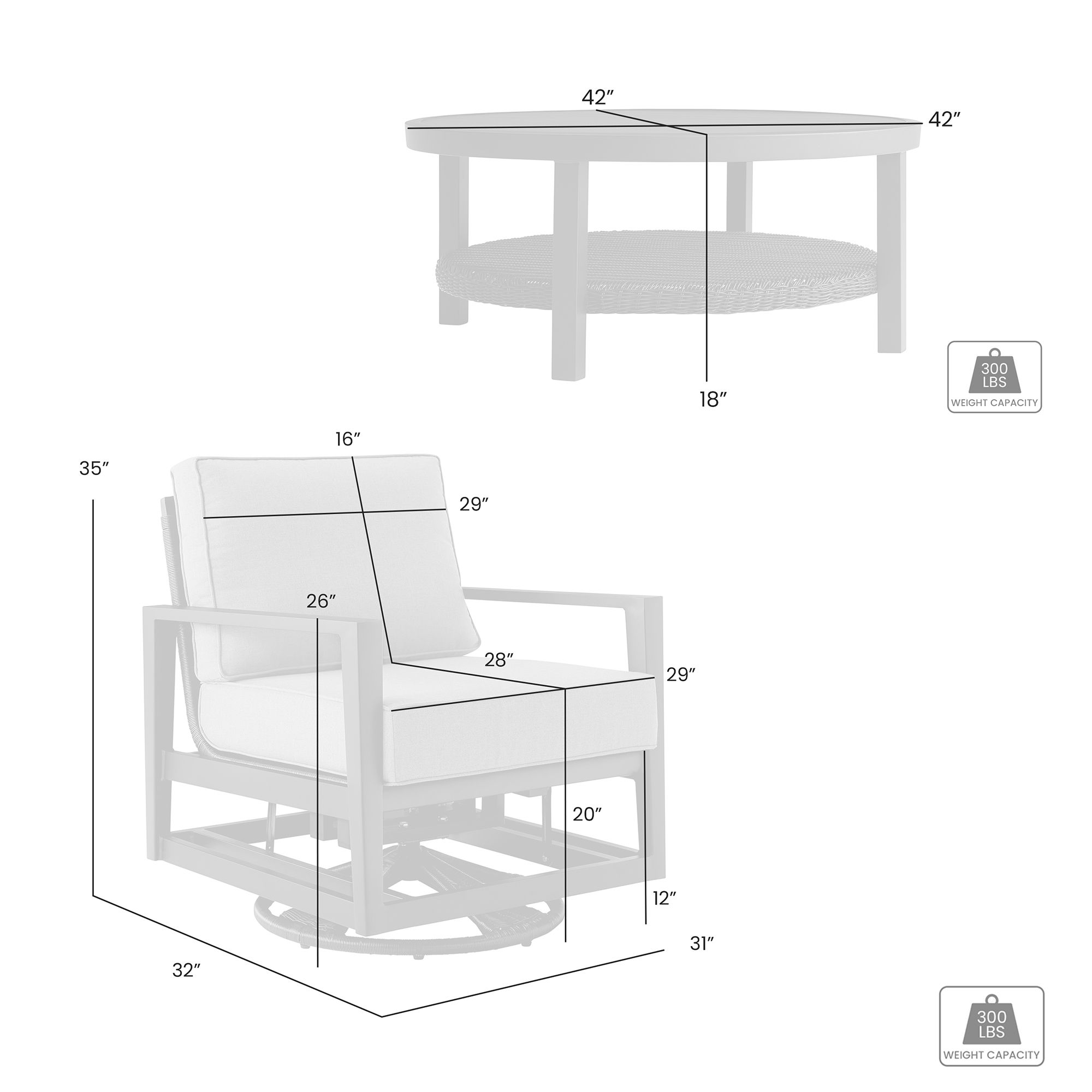 42″

42″

18″

300 LBS
WEIGHT CAPACITY

16″

35″

29″

26″

28″

29″

20″

12″

31″

32″

300 LBS
WEIGHT CAPACITY