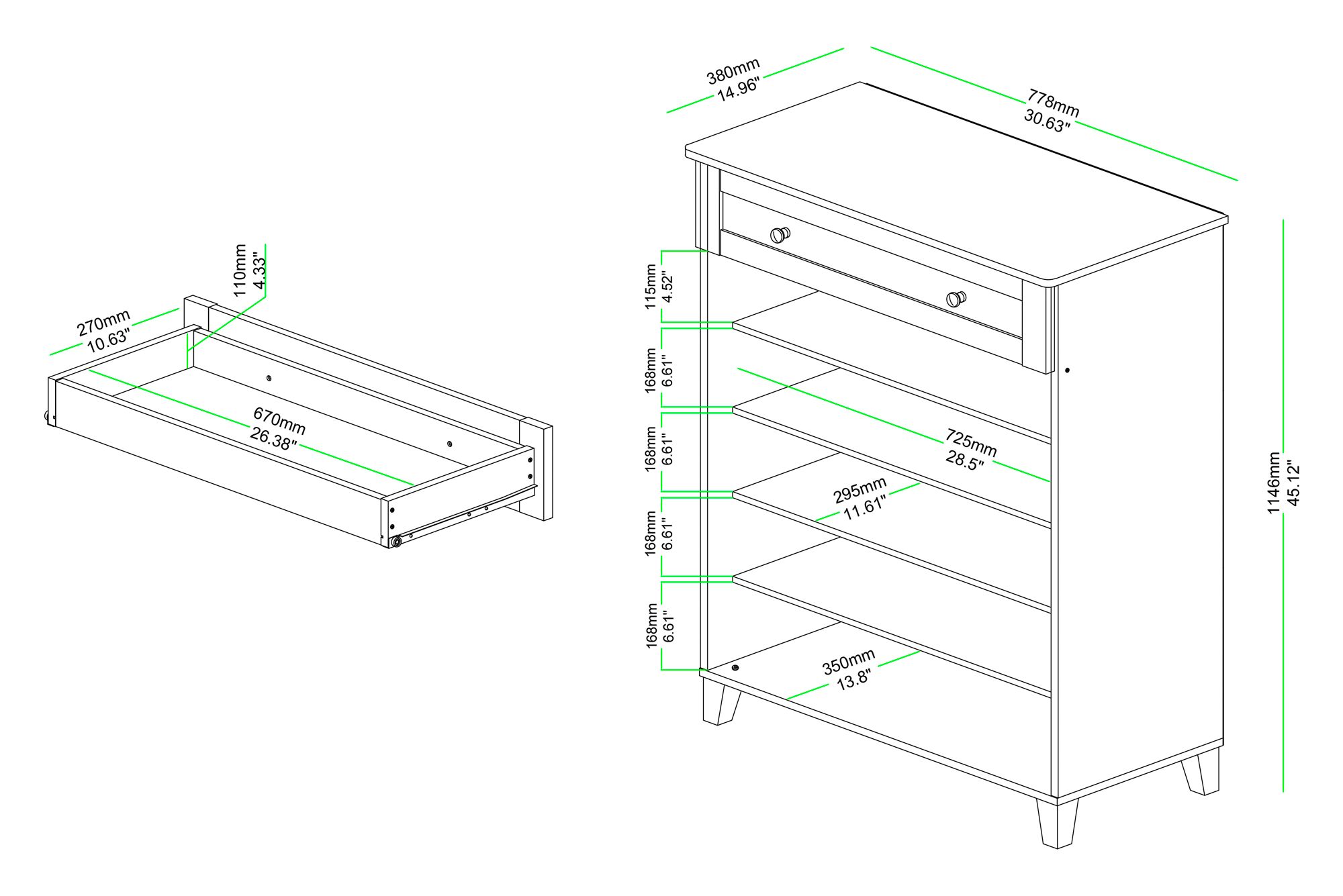 110mm
4.33"

270mm
10.63"

670mm
26.38"

380mm
14.96"

778mm
30.63"

115mm
4.52"

168mm
6.61"

168mm
6.61"

168mm
6.61"

168mm
6.61"

725mm
28.5"

295mm
11.61"

350mm
13.8"

1146mm
45.12"