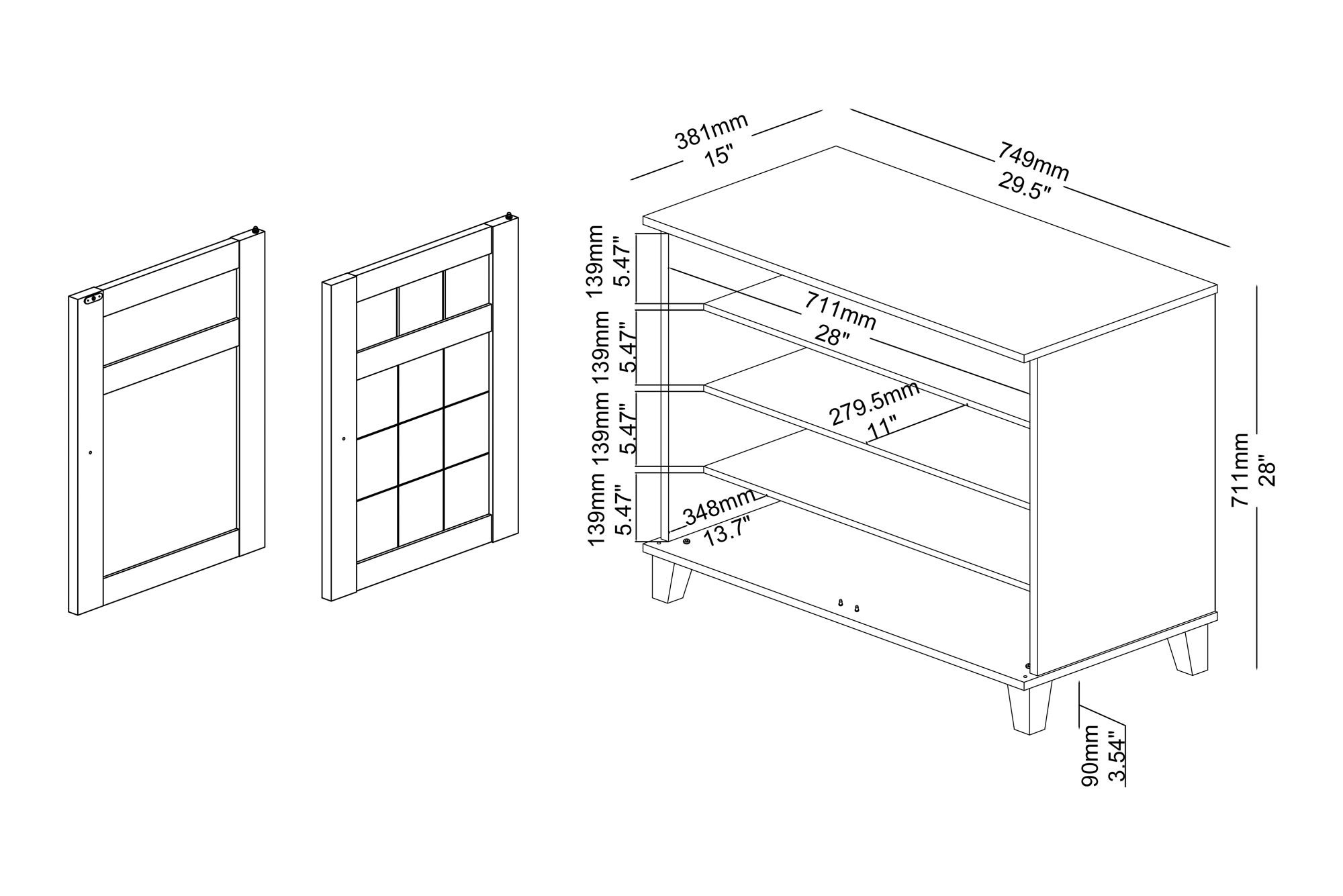 381mm
15"

749mm
29.5"

139mm
5.47"

139mm
5.47"

139mm
5.47"

139mm
5.47"

711mm
28"

279.5mm
11"

348mm
13.7"

711mm
28"

90mm
3.54"