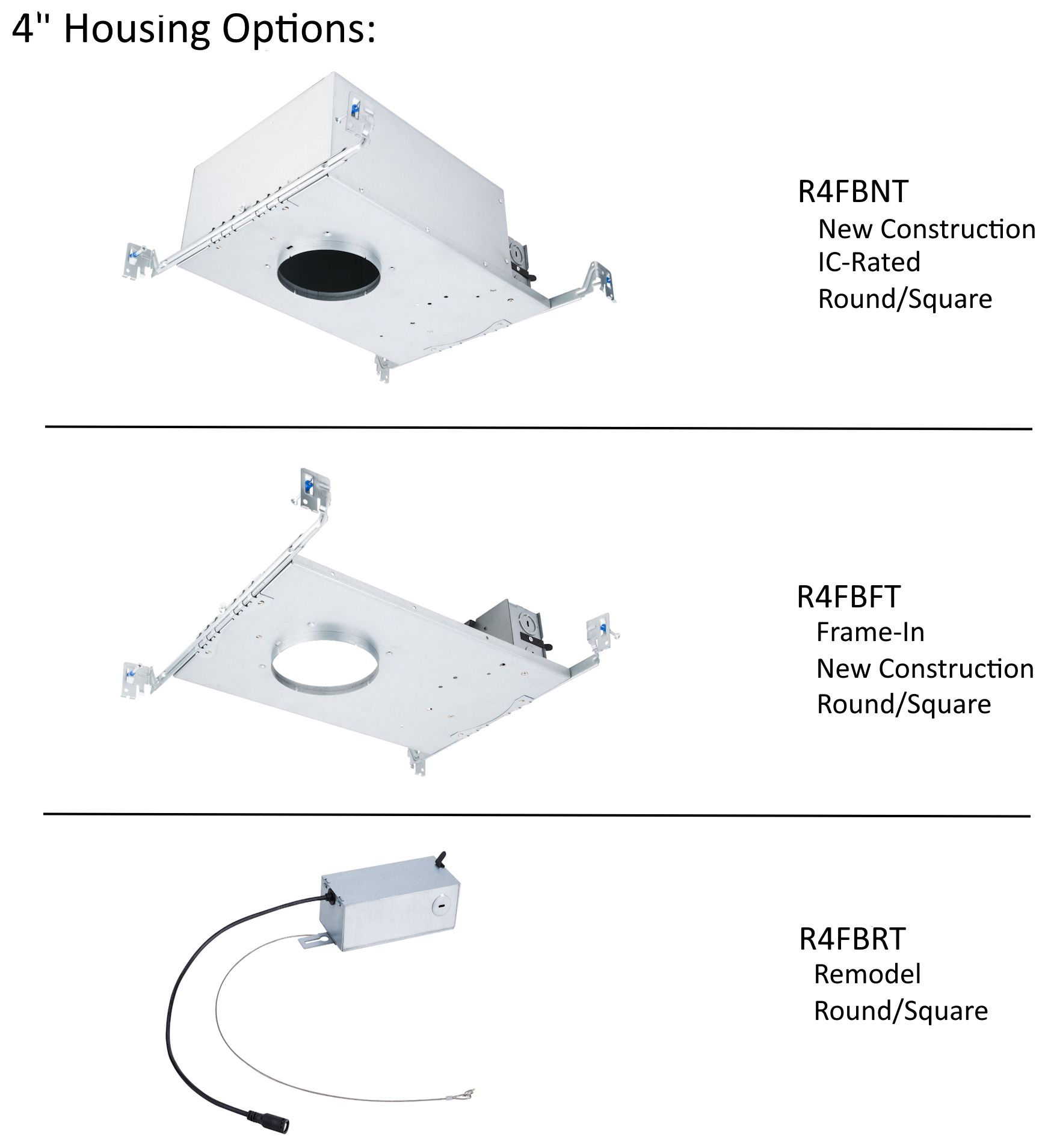 4" Housing Options:

R4FBNT
New Construction
IC-Rated
Round/Square

R4FBFT
Frame-In
New Construction
Round/Square

R4FBRT
Remodel
Round/Square