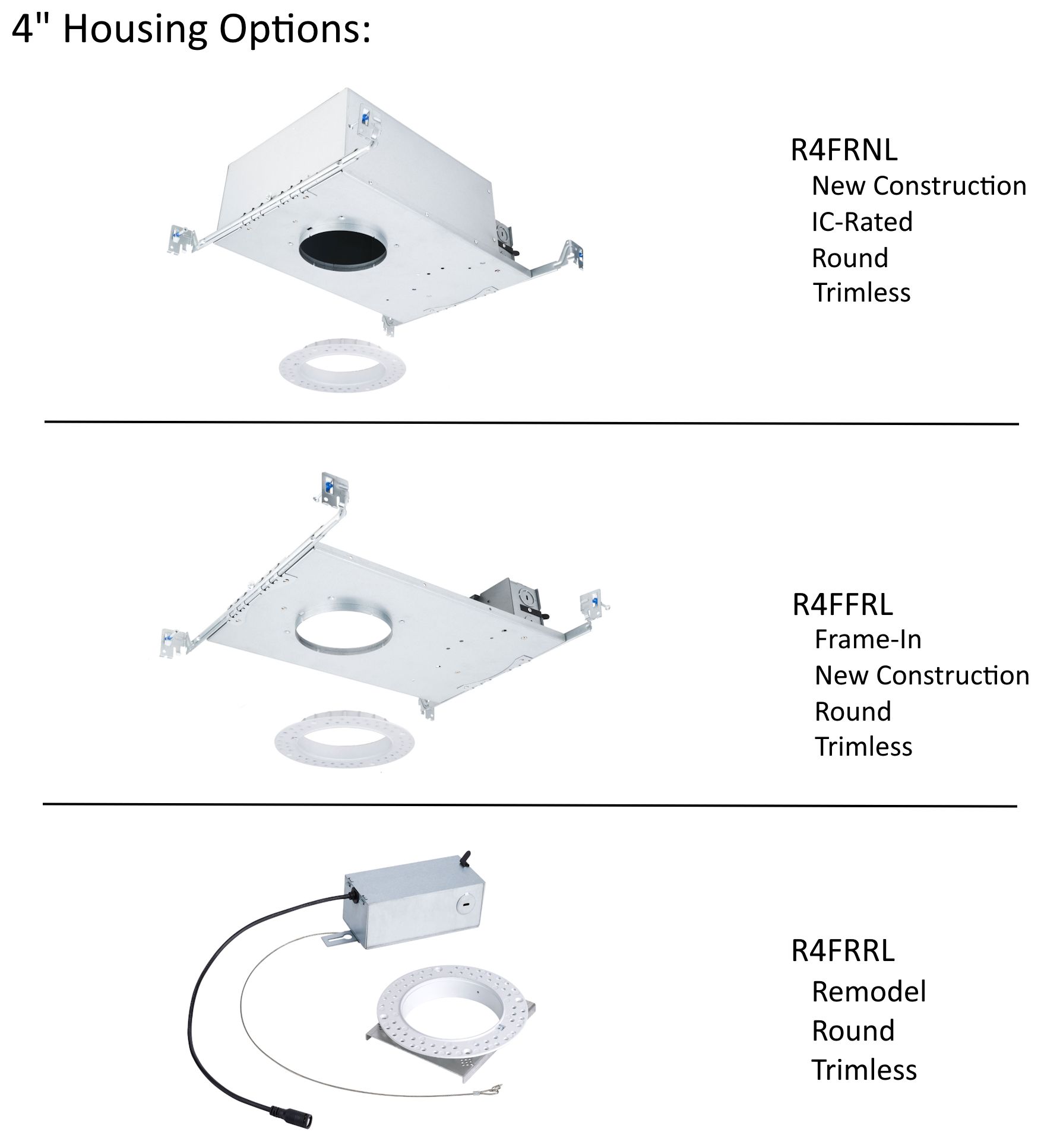 4" Housing Options:

R4FRNL
New Construction
IC-Rated
Round
Trimless

R4FFRL
Frame-In
New Construction
Round
Trimless

R4FRRL
Remodel
Round
Trimless