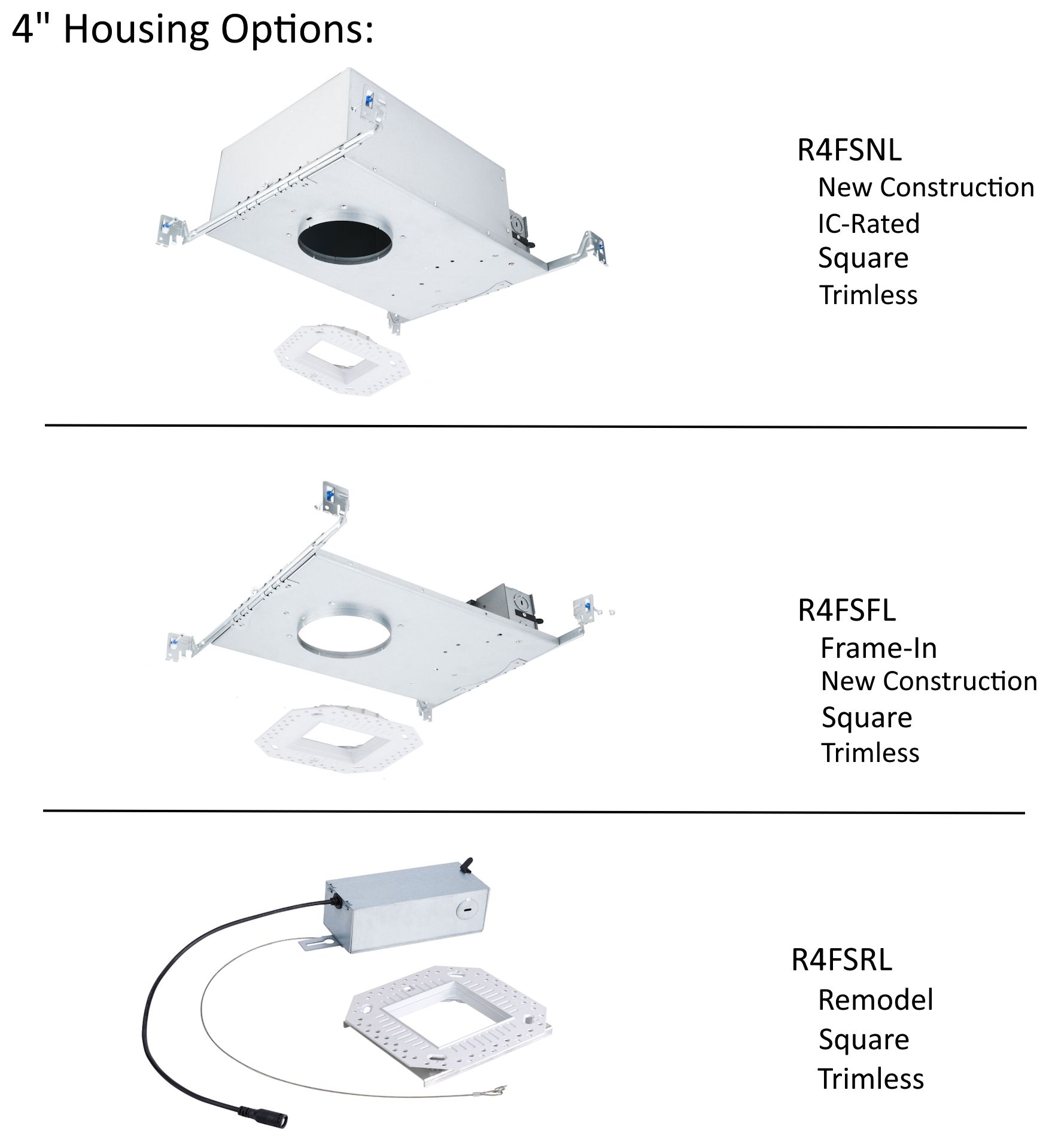 4" Housing Options:

R4FSNL
New Construction
IC-Rated
Square
Trimless

R4FSFL
Frame-In
New Construction
Square
Trimless

R4FSRL
Remodel
Square
Trimless