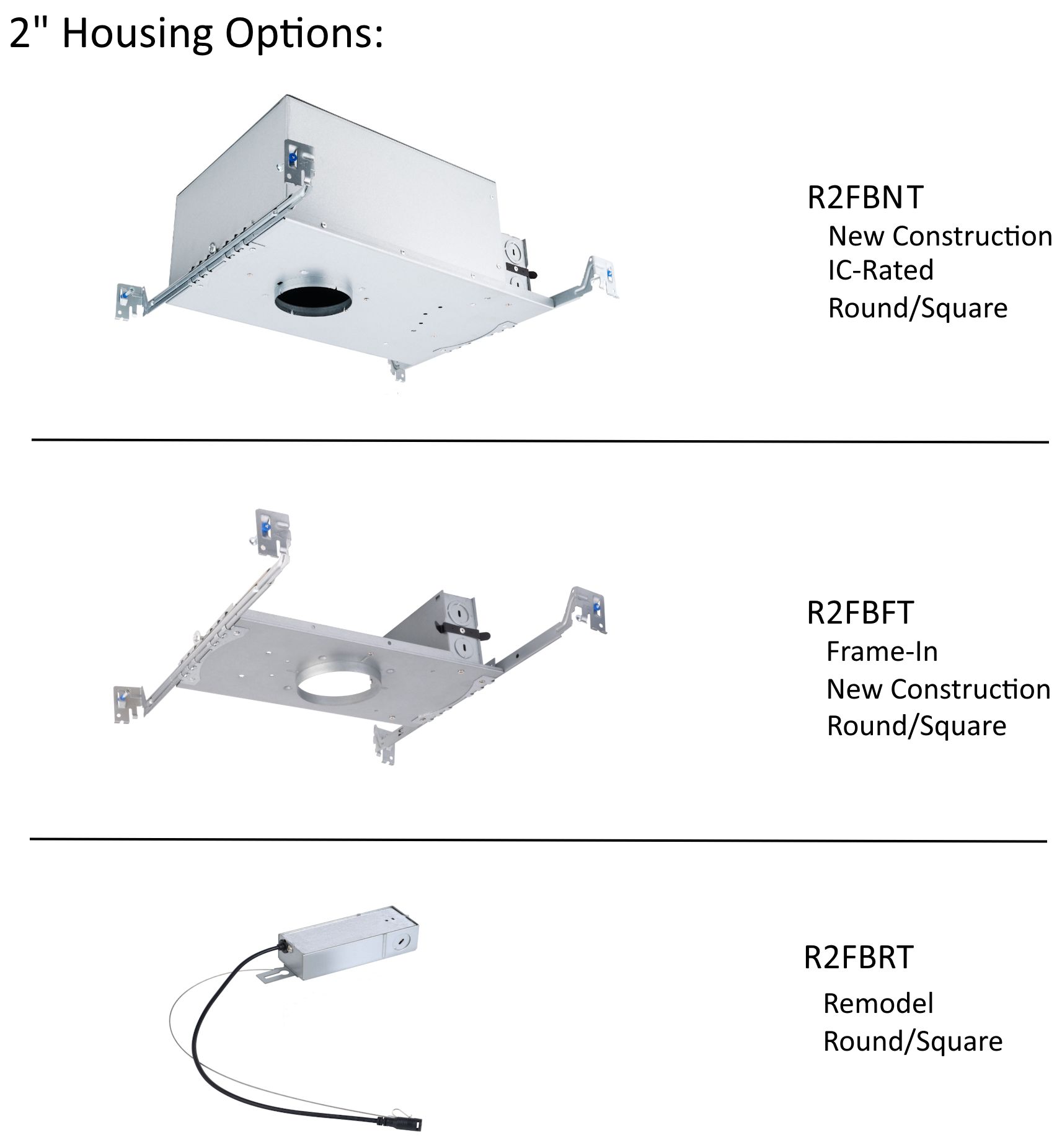 2" Housing Options:

R2FBNT
New Construction
IC-Rated
Round/Square

R2FBFT
Frame-In
New Construction
Round/Square

R2FBRT
Remodel
Round/Square