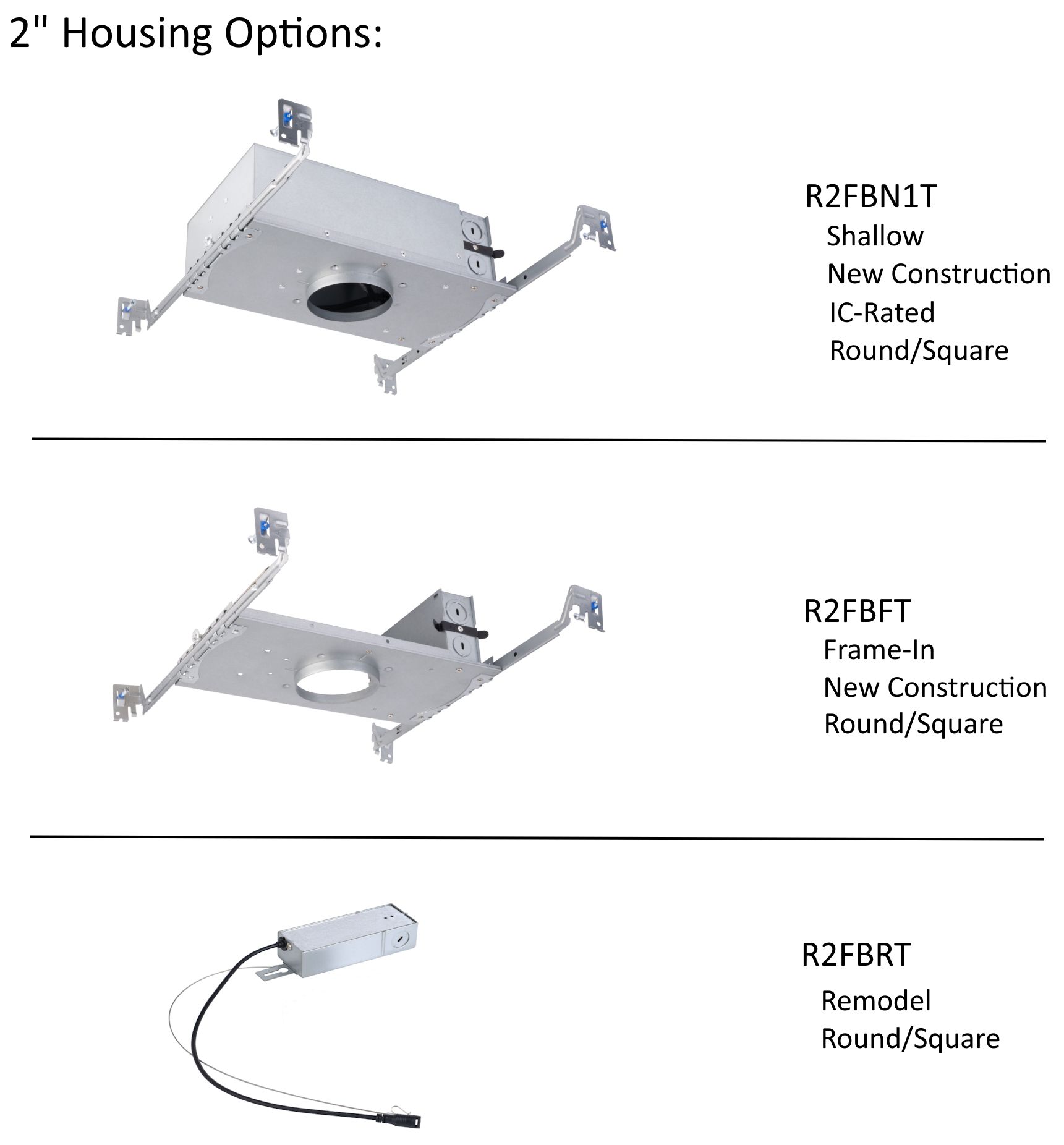 2" Housing Options:

R2FBN1T
Shallow
New Construction
IC-Rated
Round/Square

R2FBFT
Frame-In
New Construction
Round/Square

R2FBRT
Remodel
Round/Square