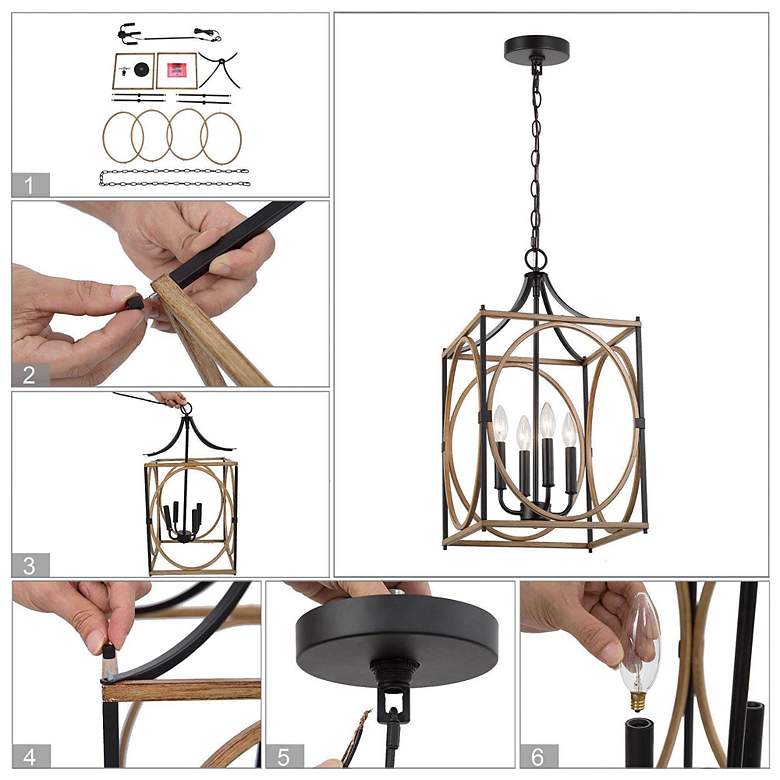 1

2

3

4

5

6