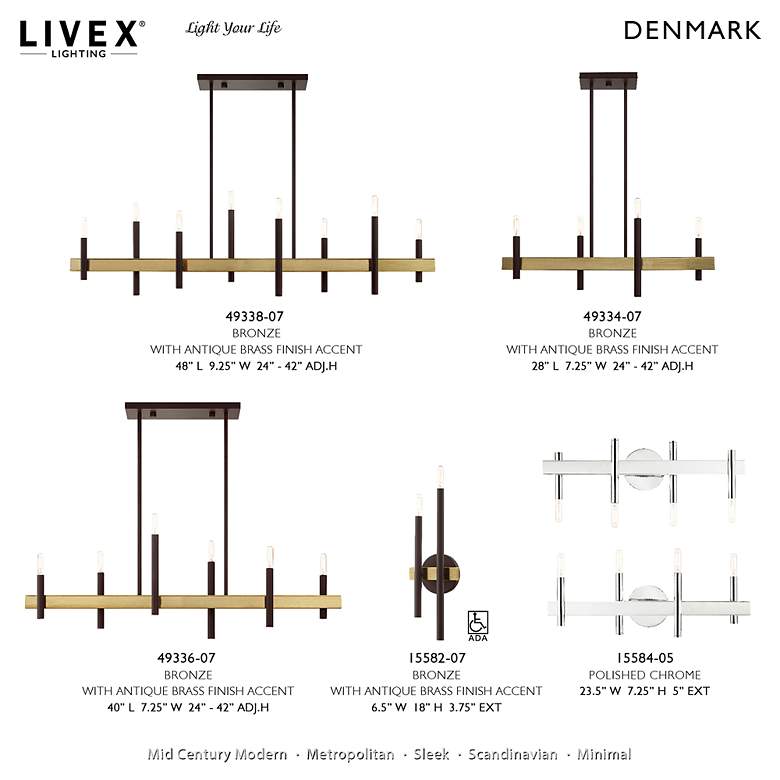 LIVEX®
LIGHTING

Light Your Life

DENMARK

49338-07
BRONZE
WITH ANTIQUE BRASS FINISH ACCENT
48" L 9.25" W 24" - 42" ADJ.H

49334-07
BRONZE
WITH ANTIQUE BRASS FINISH ACCENT
28" L 7.25" W 24" - 42" ADJ.H

49336-07
BRONZE
WITH ANTIQUE BRASS FINISH ACCENT
40" L 7.25" W 24" - 42" ADJ.H

ADA

15582-07
BRONZE
WITH ANTIQUE BRASS FINISH ACCENT
6.5" W 18" H 3.75" EXT

15584-05
POLISHED CHROME
23.5" W 7.25" H 5" EXT

Mid Century Modern · Metropolitan · Sleek · Scandinavian · Minimal