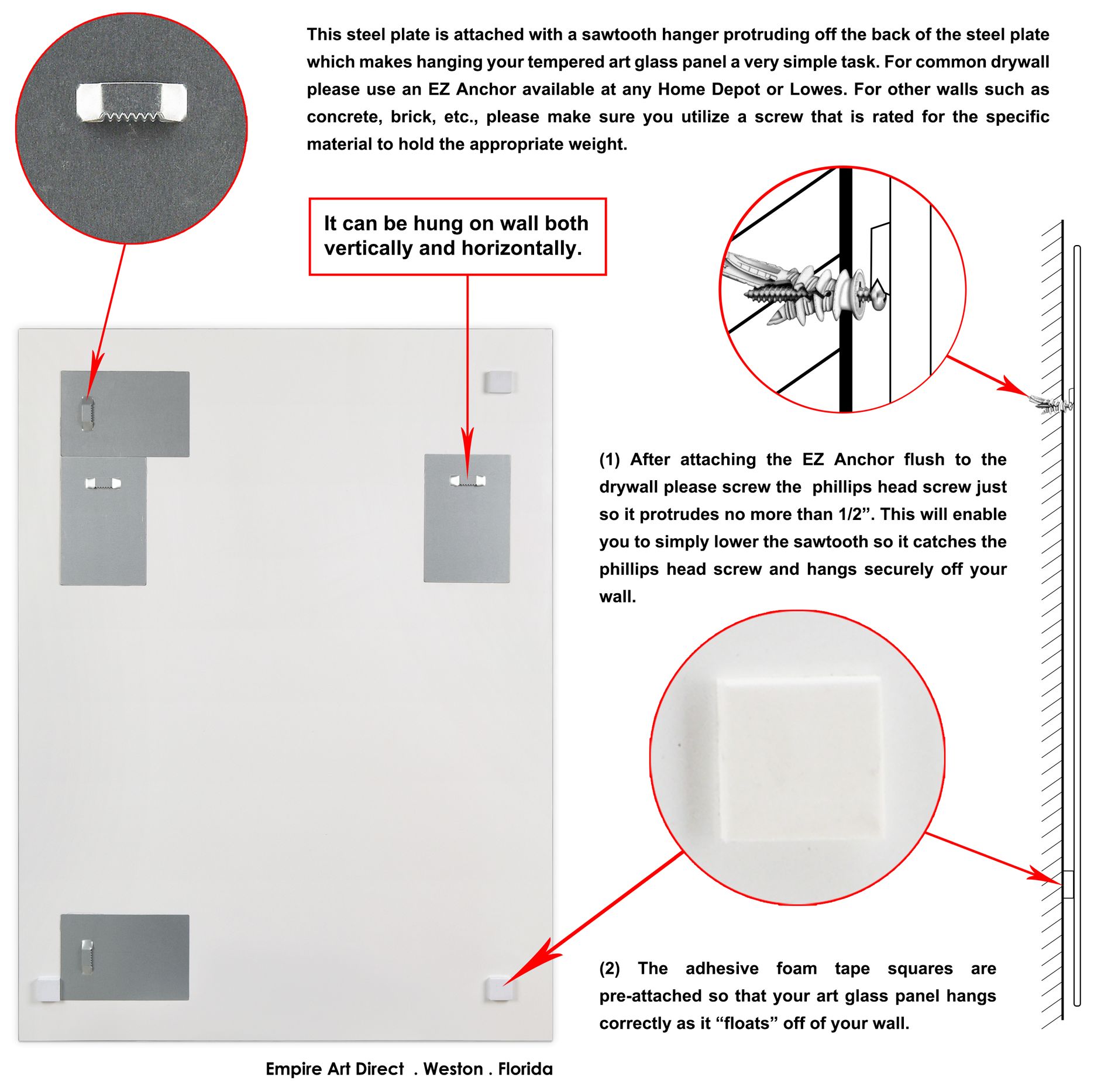 This steel plate is attached with a sawtooth hanger protruding off the back of the steel plate which makes hanging your tempered art glass panel a very simple task. For common drywall please use an EZ Anchor available at any Home Depot or Lowes. For other walls such as concrete, brick, etc., please make sure you utilize a screw that is rated for the specific material to hold the appropriate weight.

It can be hung on wall both vertically and horizontally.

(1) After attaching the EZ Anchor flush to the drywall please screw the phillips head screw just so it protrudes no more than 1/2”. This will enable you to simply lower the sawtooth so it catches the phillips head screw and hangs securely off your wall.

(2) The adhesive foam tape squares are pre-attached so that your art glass panel hangs correctly as it “floats” off of your wall.

Empire Art Direct . Weston . Florida