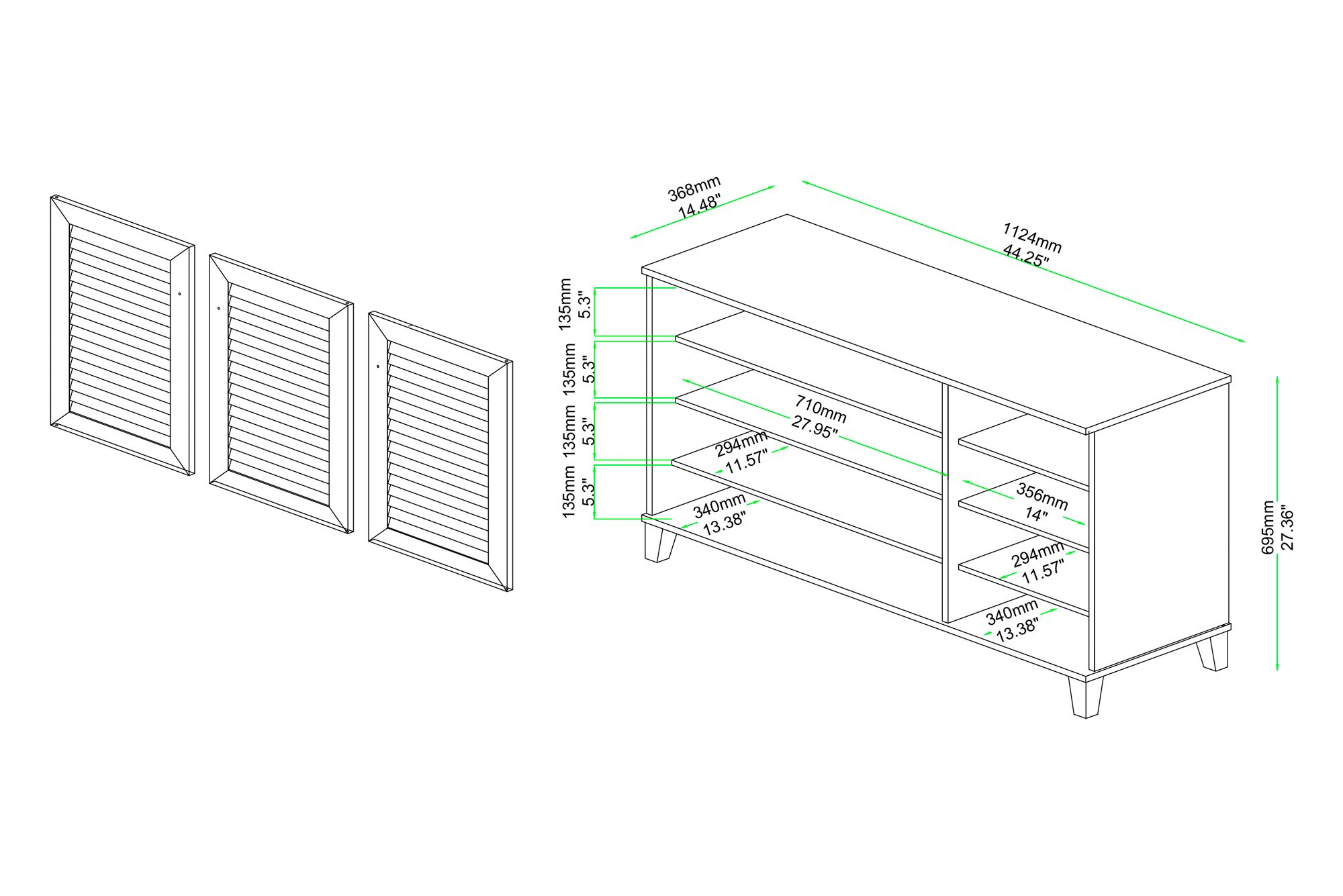 368mm
14.48"

1124mm
44.25"

135mm
5.3"

135mm
5.3"

135mm
5.3"

135mm
5.3"

710mm
27.95"

294mm
11.57"

340mm
13.38"

356mm
14"

294mm
11.57"

340mm
13.38"

695mm
27.36"