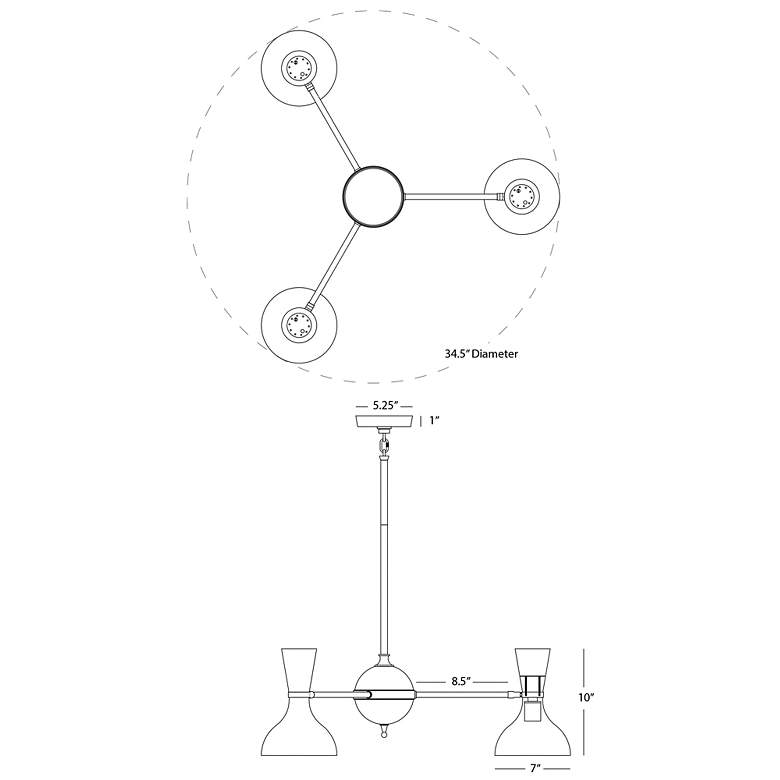 34.5" Diameter

5.25"

1"

8.5"

10"

7"