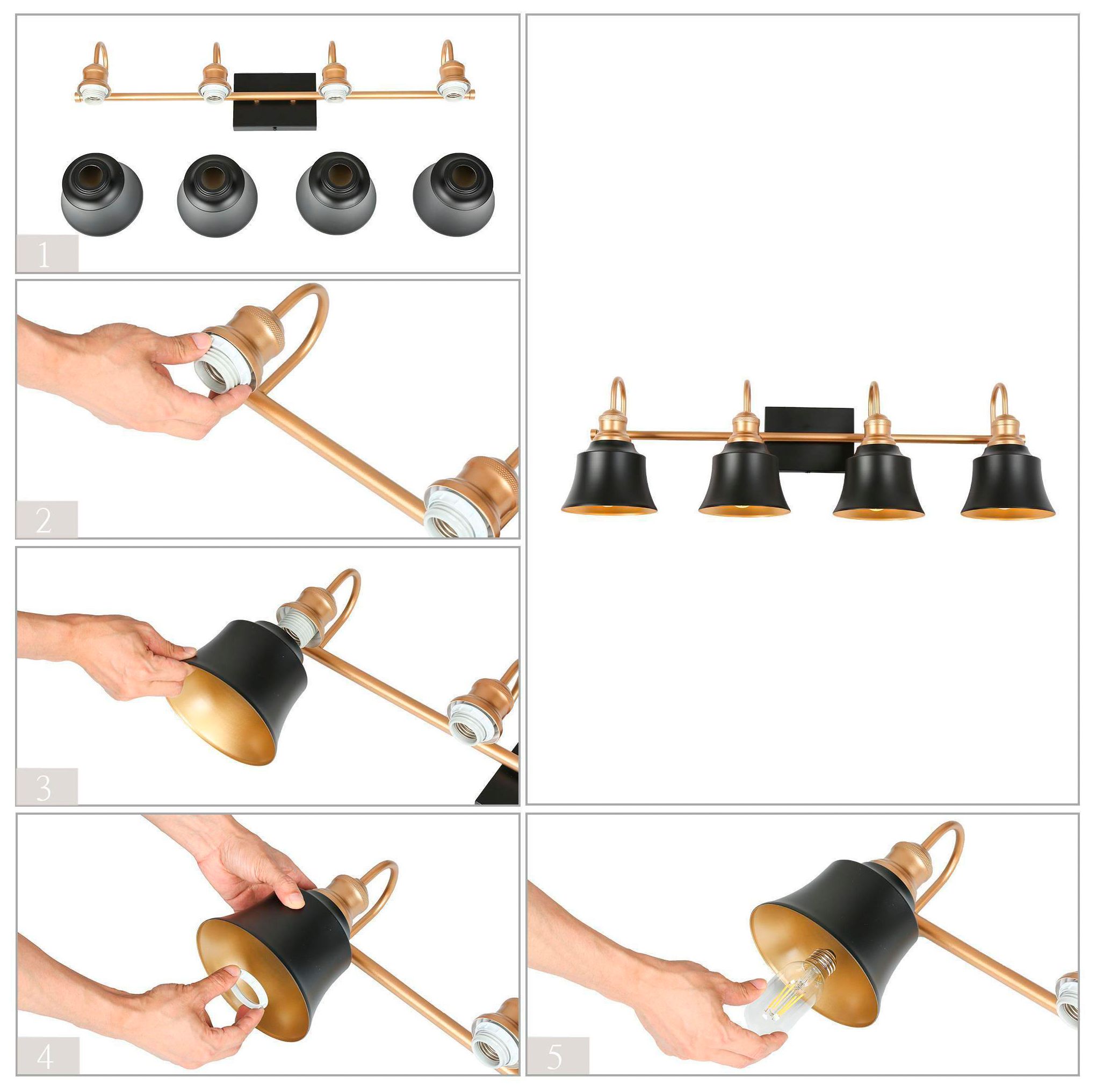 1

2

3

4

5