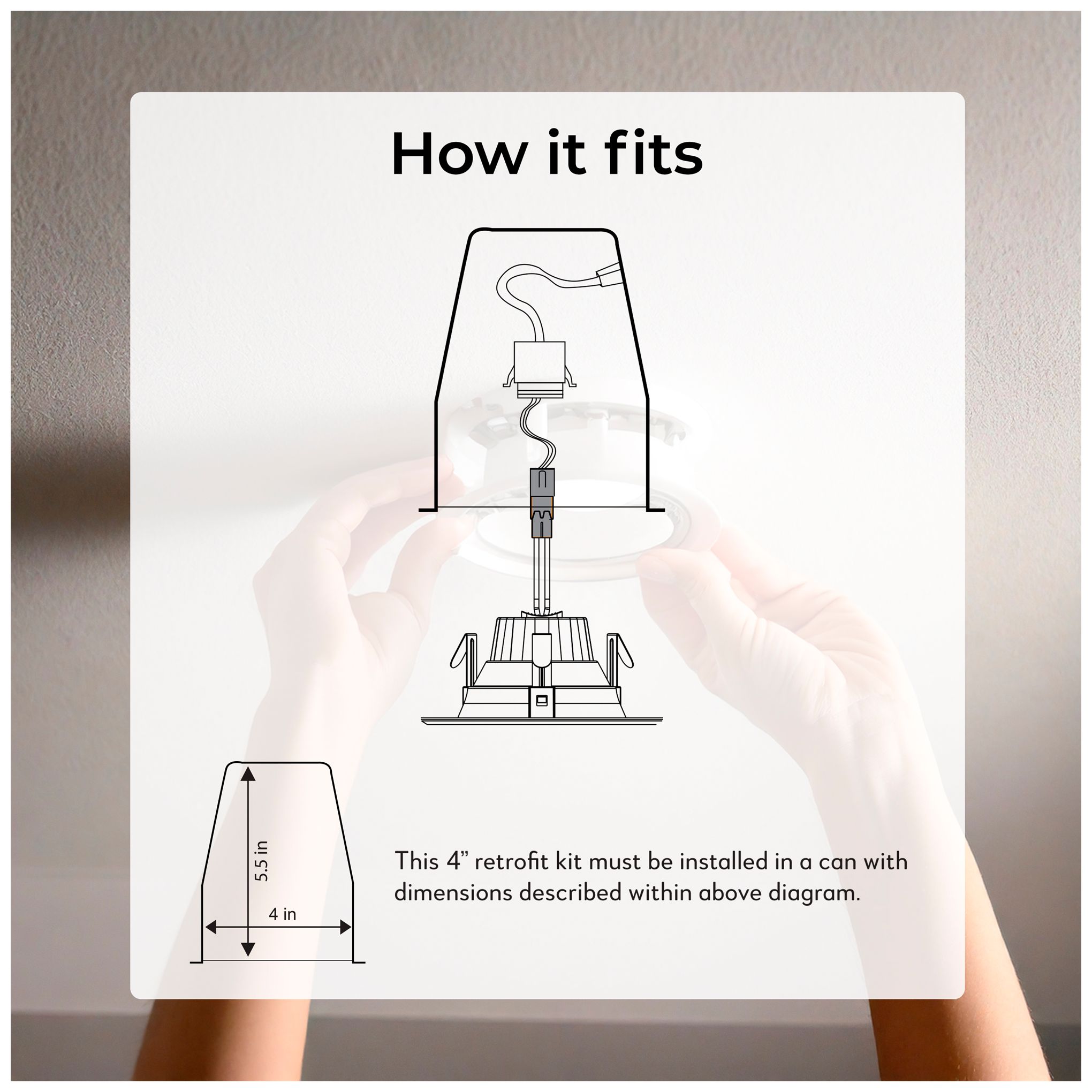 How it fits

5.5 in

4 in

This 4” retrofit kit must be installed in a can with dimensions described within above diagram.