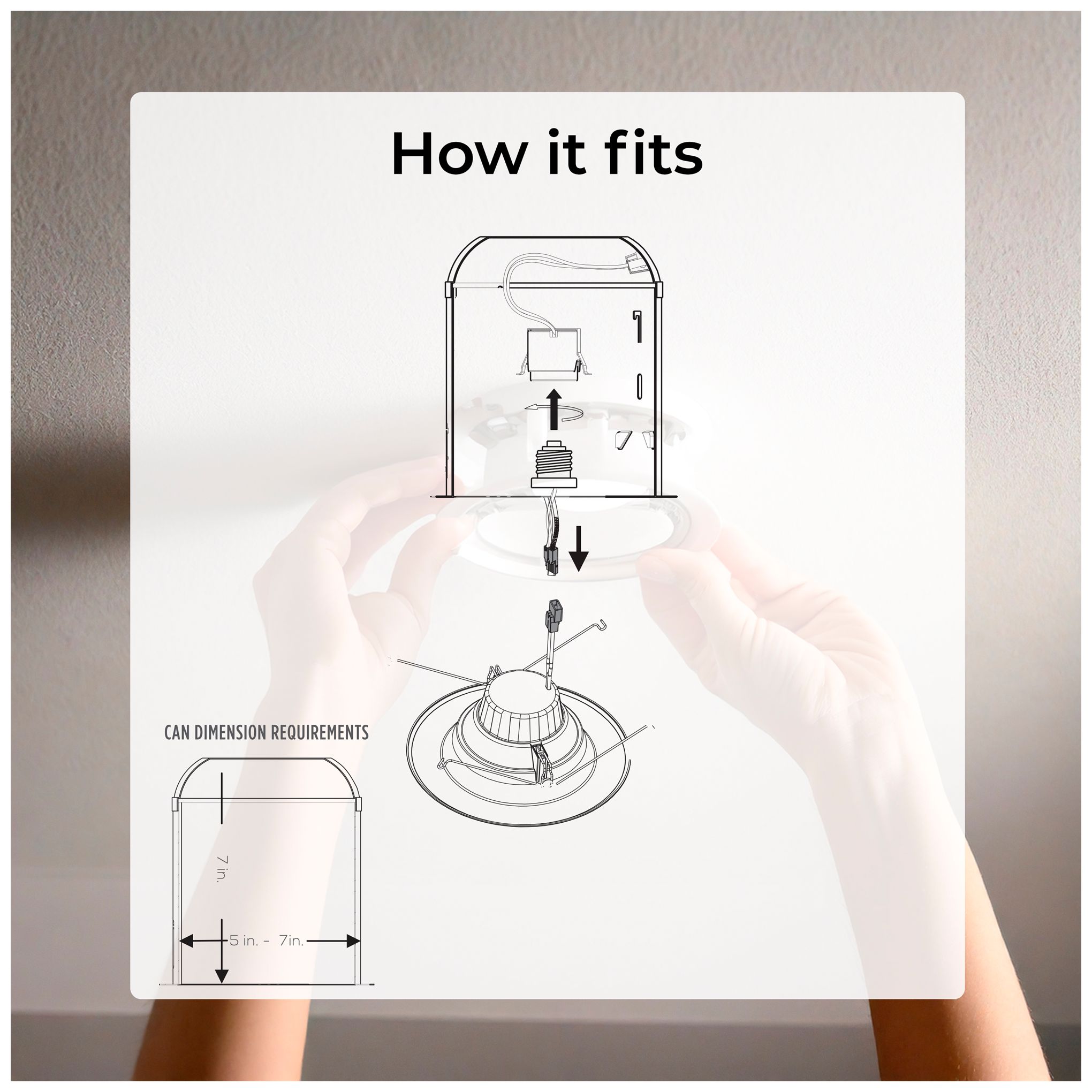 How it fits

CAN DIMENSION REQUIREMENTS

7 in.

5 in. - 7in.