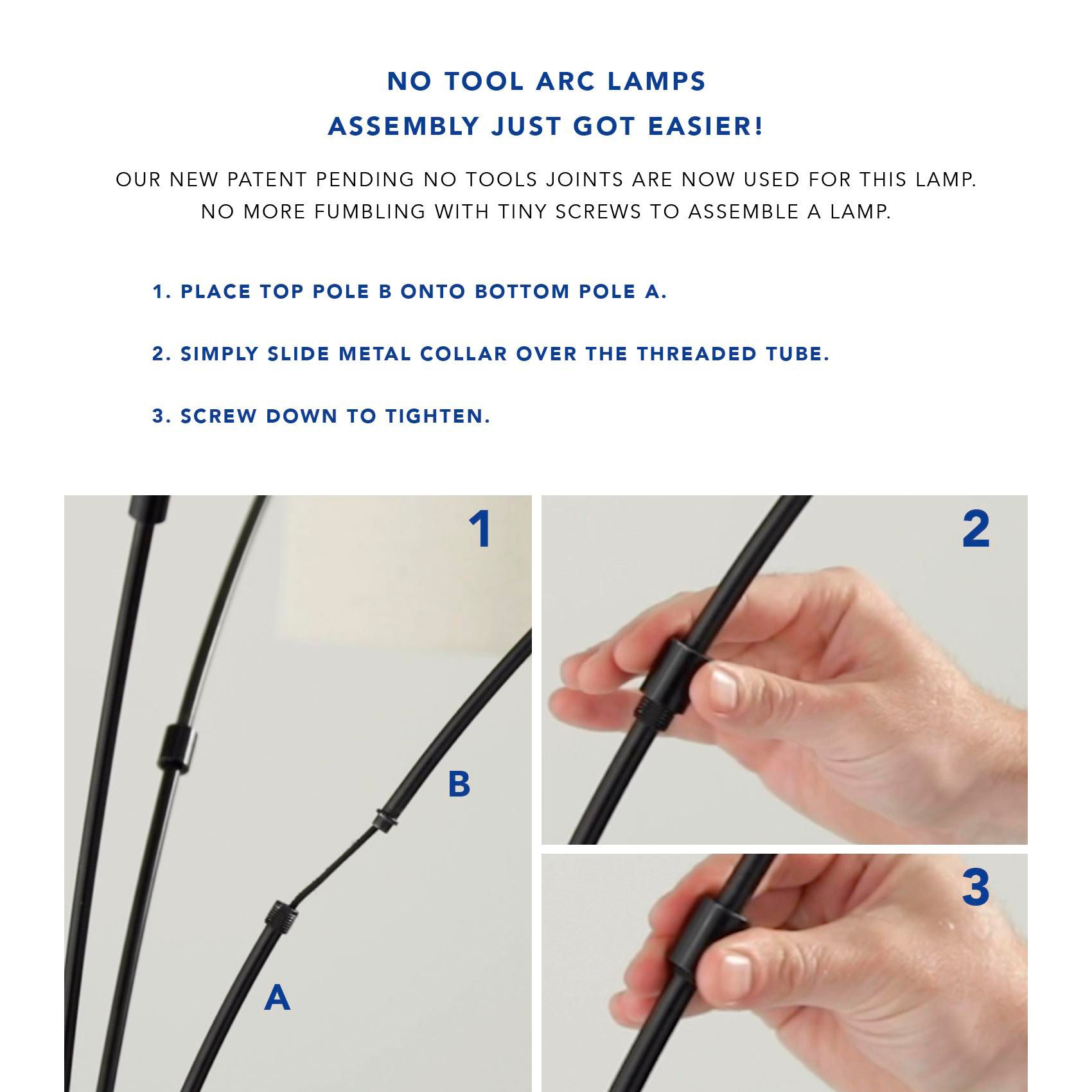 NO TOOL ARC LAMPS
ASSEMBLY JUST GOT EASIER!

OUR NEW PATENT PENDING NO TOOLS JOINTS ARE NOW USED FOR THIS LAMP. NO MORE FUMBLING WITH TINY SCREWS TO ASSEMBLE A LAMP.

1. PLACE TOP POLE B ONTO BOTTOM POLE A.

2. SIMPLY SLIDE METAL COLLAR OVER THE THREADED TUBE.

3. SCREW DOWN TO TIGHTEN.

1

B

A

2

3