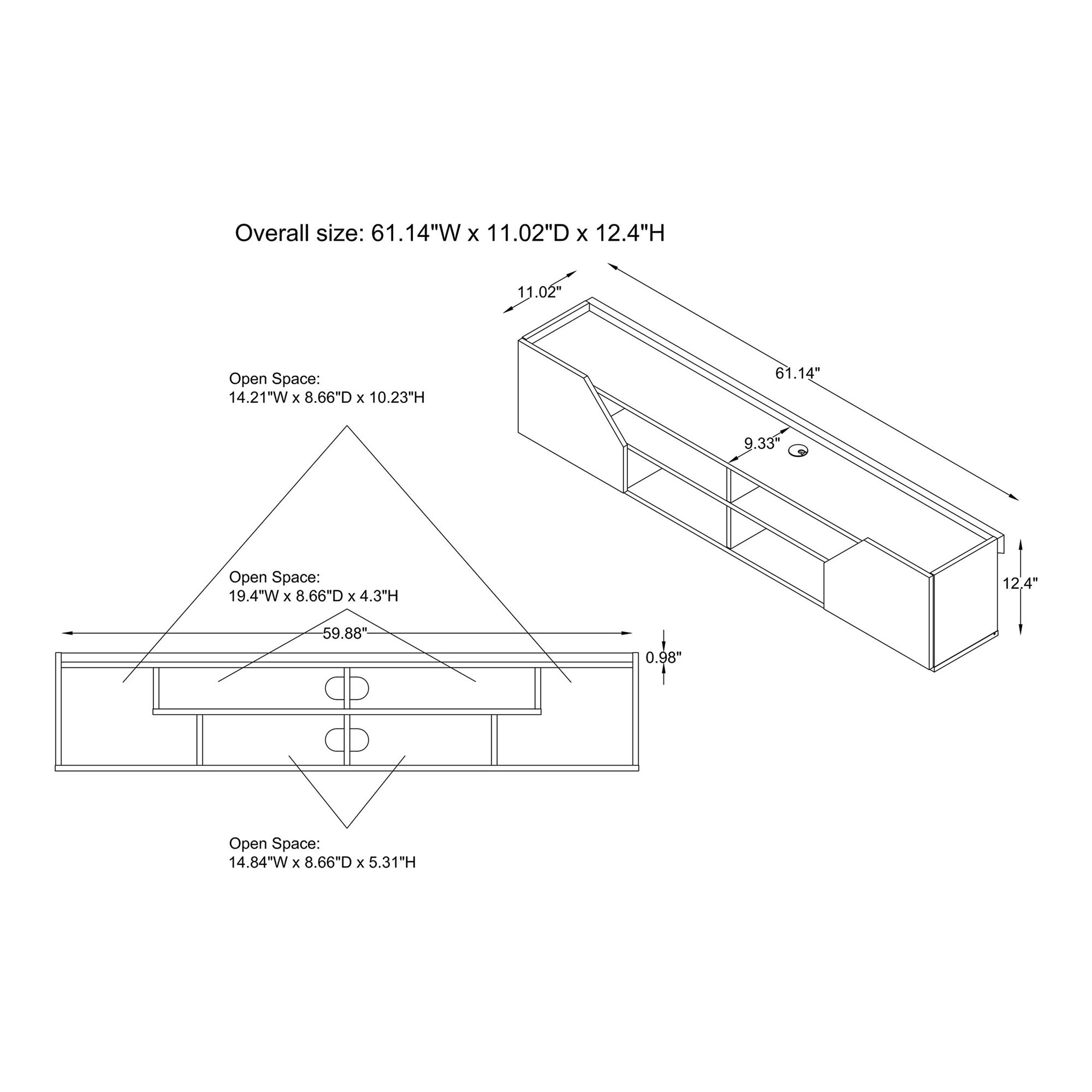 Overall size: 61.14"W x 11.02"D x 12.4"H

11.02"

61.14"

9.33"

12.4"

Open Space:
14.21"W x 8.66"D x 10.23"H

Open Space:
19.4"W x 8.66"D x 4.3"H

59.88"

0.98"

Open Space:
14.84"W x 8.66"D x 5.31"H