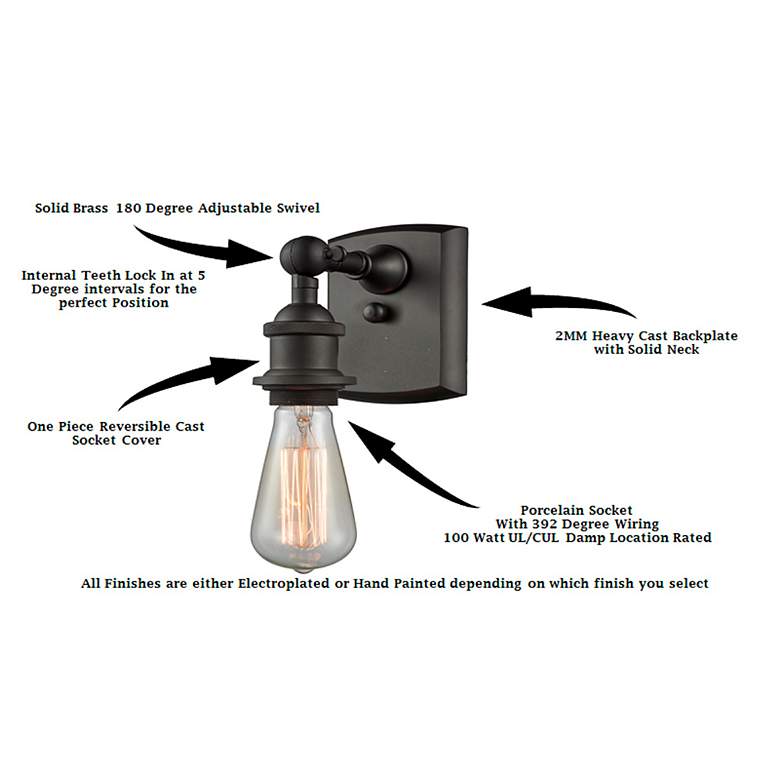 Solid Brass 180 Degree Adjustable Swivel

Internal Teeth Lock In at 5 Degree intervals for the perfect Position

2MM Heavy Cast Backplate with Solid Neck

One Piece Reversible Cast Socket Cover

Porcelain Socket
With 392 Degree Wiring
100 Watt UL/CUL Damp Location Rated

All Finishes are either Electroplated or Hand Painted depending on which finish you select