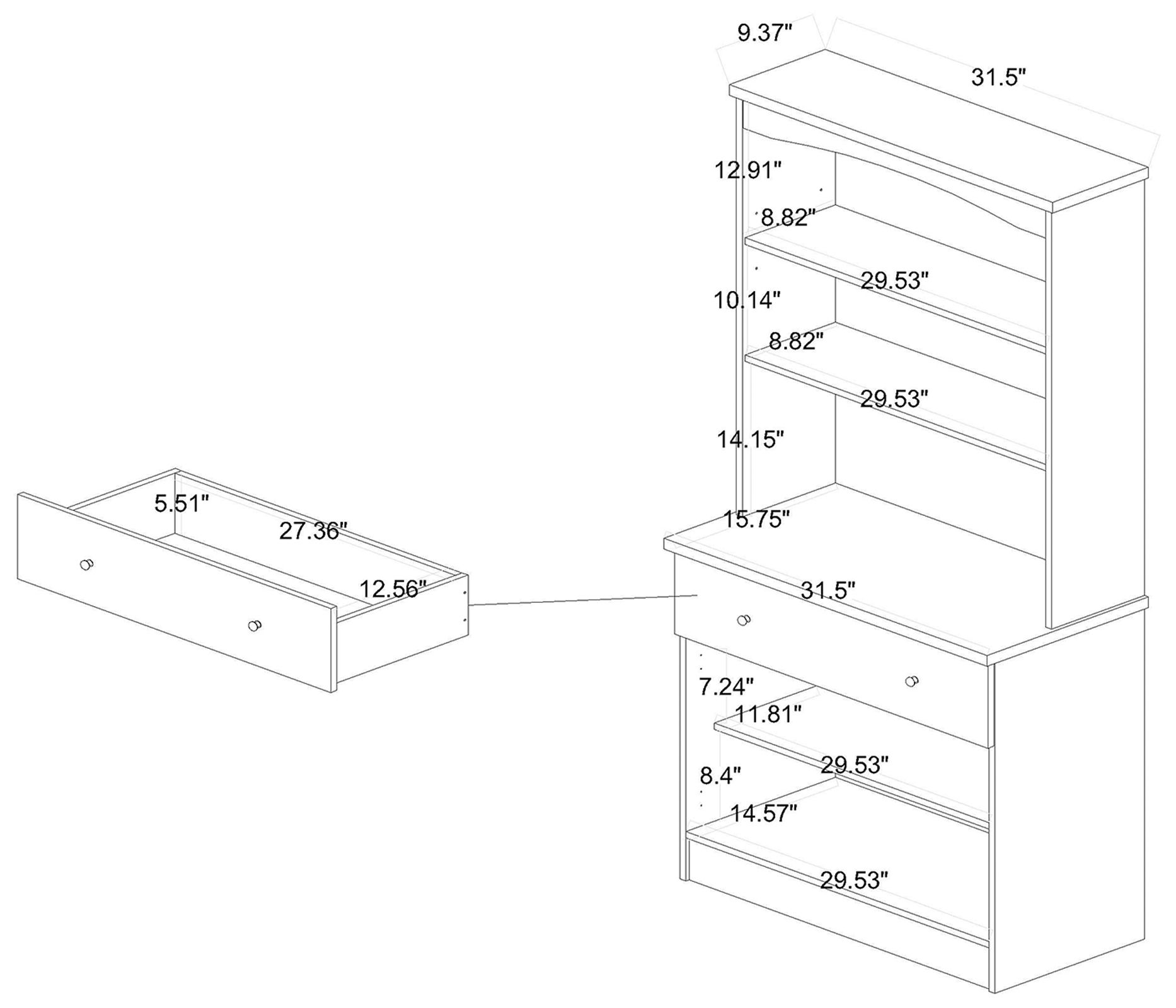 9.37"
31.5"
12.91"
8.82"
29.53"
10.14"
8.82"
29.53"
14.15"
5.51"
27.36"
12.56"
15.75"
31.5"
7.24"
11.81"
29.53"
8.4"
14.57"
29.53"