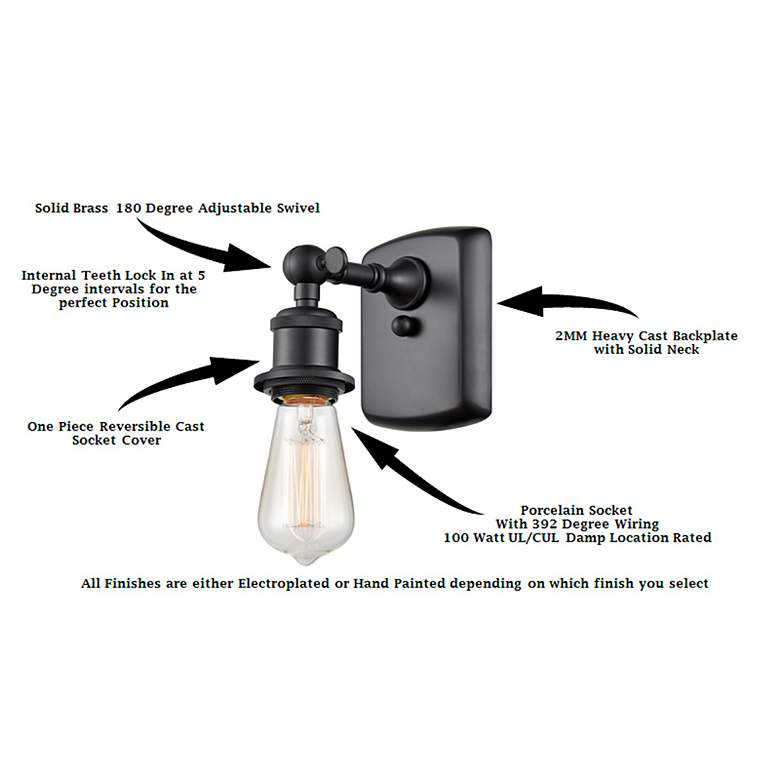 Solid Brass 180 Degree Adjustable Swivel

Internal Teeth Lock In at 5 Degree intervals for the perfect Position

2MM Heavy Cast Backplate with Solid Neck

One Piece Reversible Cast Socket Cover

Porcelain Socket
With 392 Degree Wiring
100 Watt UL/CUL Damp Location Rated

All Finishes are either Electroplated or Hand Painted depending on which finish you select