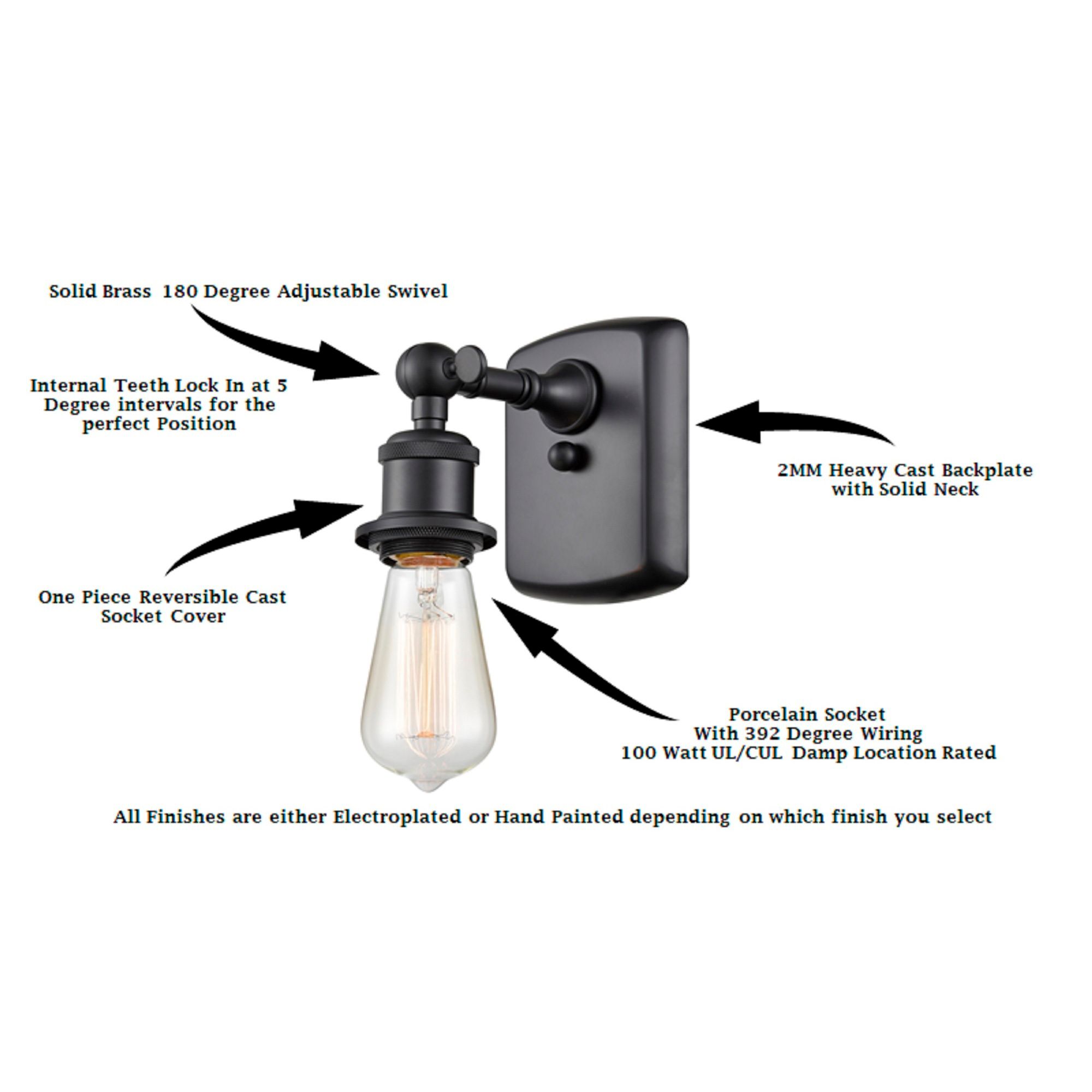 Solid Brass 180 Degree Adjustable Swivel

Internal Teeth Lock In at 5 Degree intervals for the perfect Position

2MM Heavy Cast Backplate with Solid Neck

One Piece Reversible Cast Socket Cover

Porcelain Socket
With 392 Degree Wiring
100 Watt UL/CUL Damp Location Rated

All Finishes are either Electroplated or Hand Painted depending on which finish you select