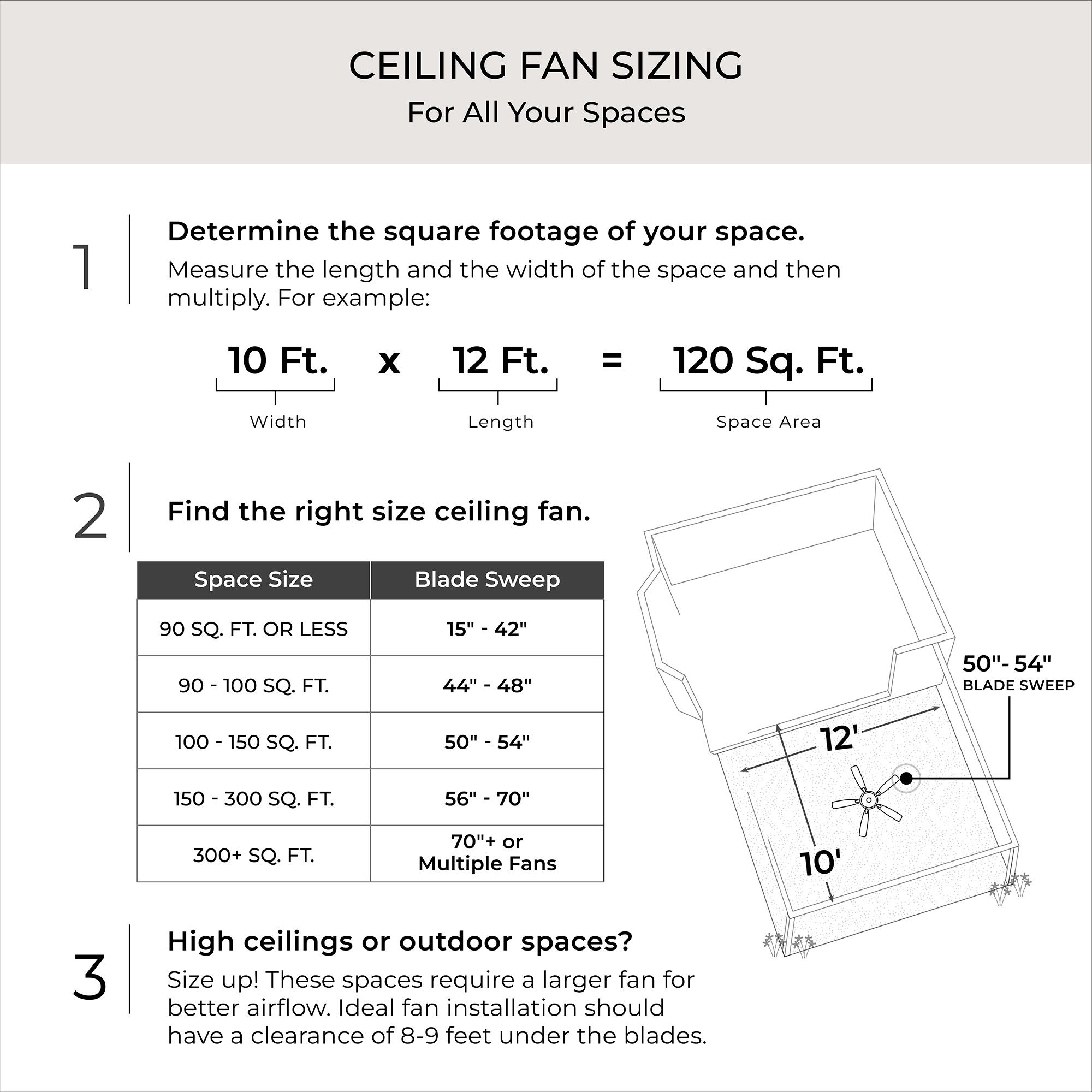 CEILING FAN SIZING
For All Your Spaces

1

Determine the square footage of your space.
Measure the length and the width of the space and then multiply. For example:

10 Ft. x 12 Ft. = 120 Sq. Ft.
Width Length Space Area

2

Find the right size ceiling fan.

| Space Size | Blade Sweep |
|---|---|
| 90 SQ. FT. OR LESS | 15" - 42" |
| 90 - 100 SQ. FT. | 44" - 48" |
| 100 - 150 SQ. FT. | 50" - 54" |
| 150 - 300 SQ. FT. | 56" - 70" |
| 300+ SQ. FT. | 70"+ or Multiple Fans |

50"- 54"
BLADE SWEEP
12'
10'

3

High ceilings or outdoor spaces?
Size up! These spaces require a larger fan for better airflow. Ideal fan installation should have a clearance of 8-9 feet under the blades.