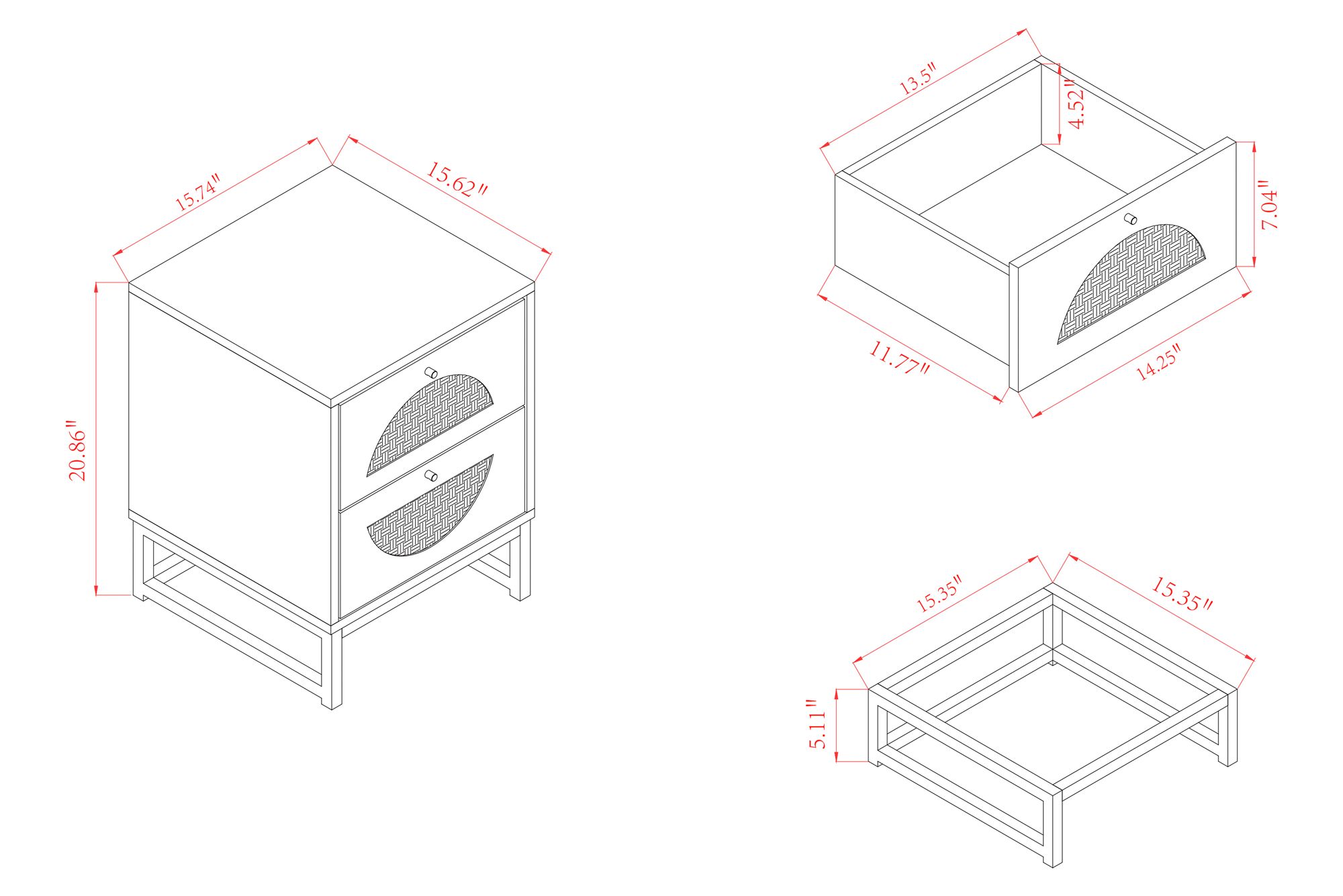 15.74"
15.62"
20.86"
13.5"
4.52"
7.04"
11.77"
14.25"
15.35"
15.35"
5.11"