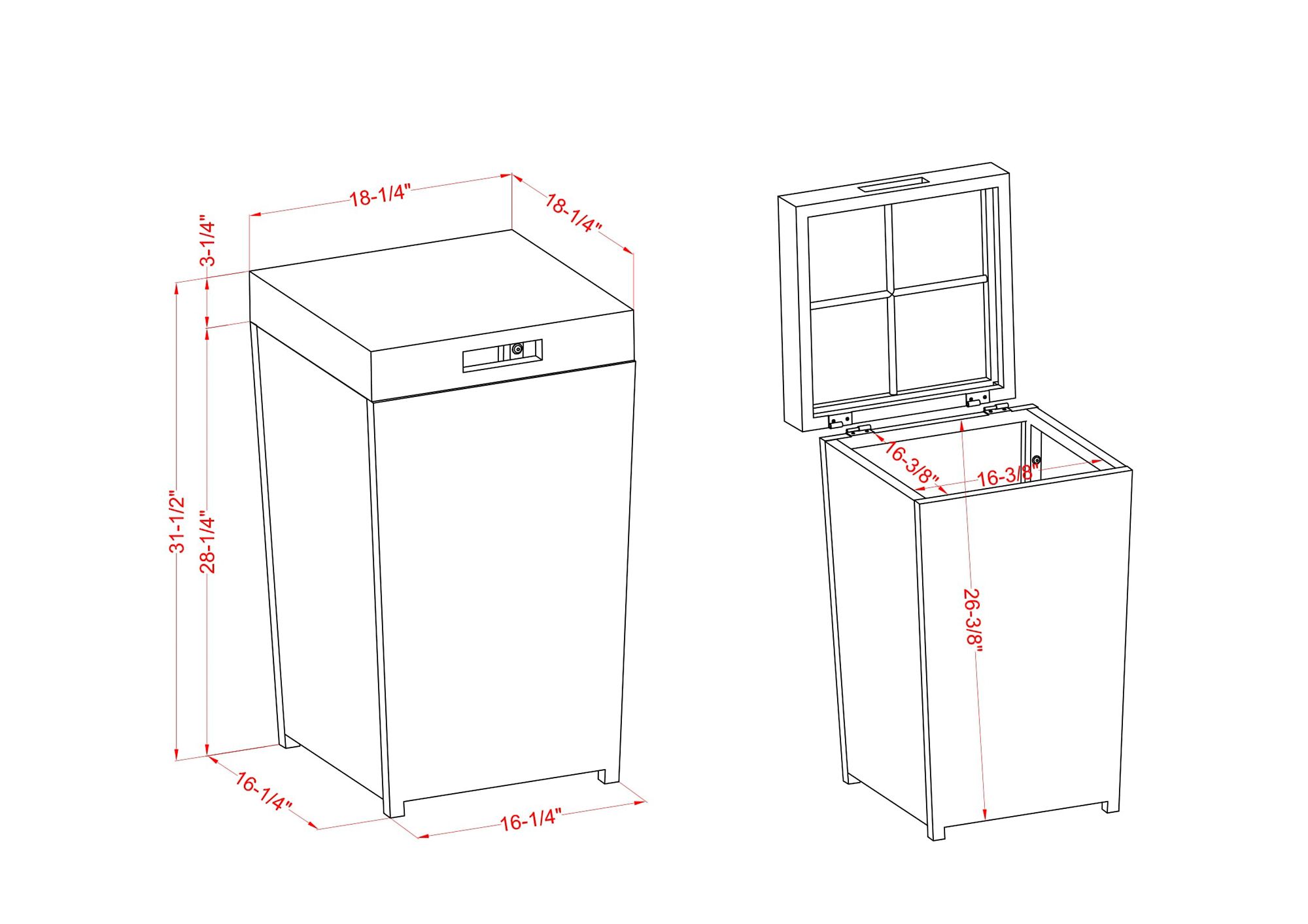 18-1/4"
18-1/4"
3-1/4"
31-1/2"
28-1/4"
16-1/4"
16-1/4"
16-3/8"
16-3/8"
26-3/8"