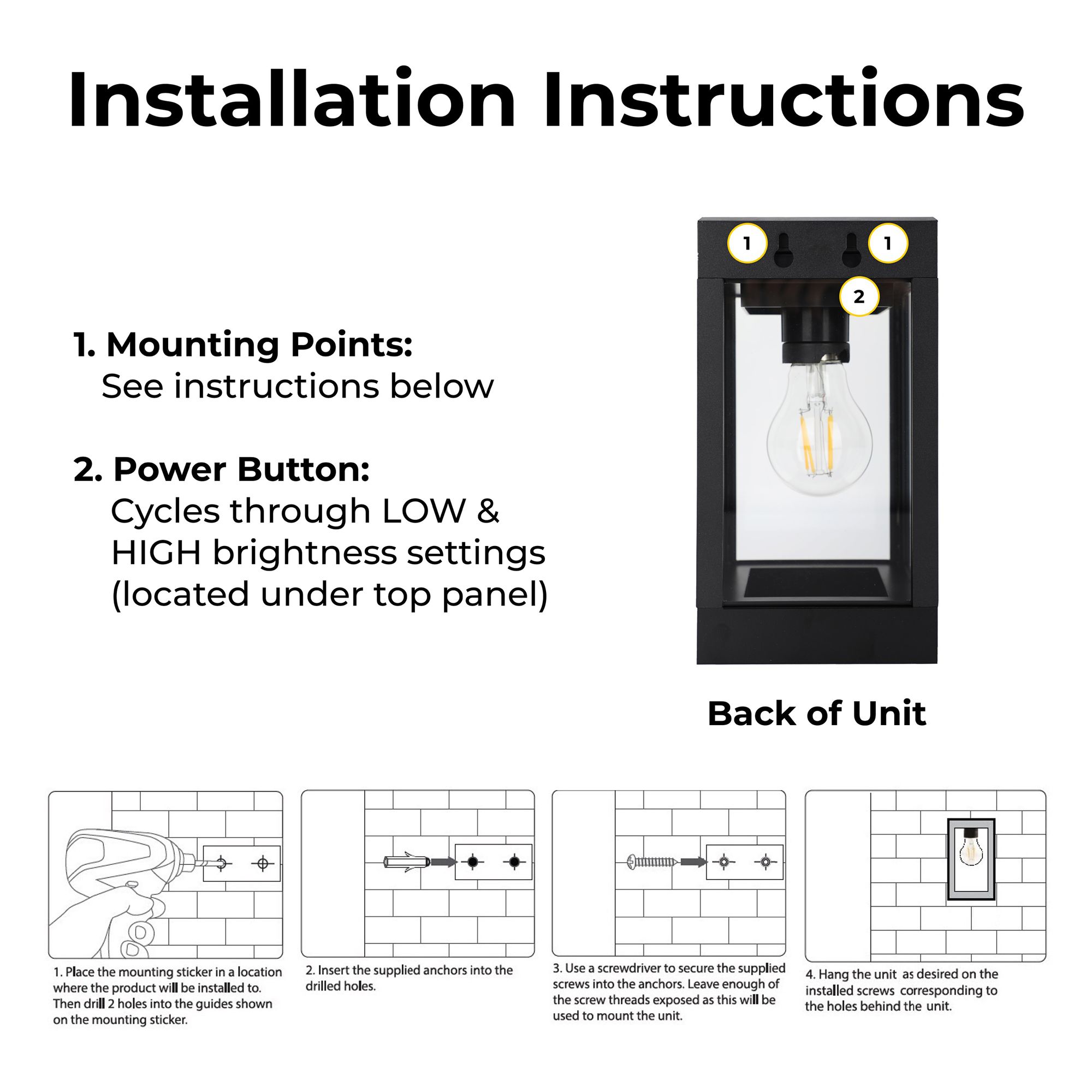 Installation Instructions

1. Mounting Points:
See instructions below

2. Power Button:
Cycles through LOW & HIGH brightness settings (located under top panel)

1

1

2

Back of Unit

1. Place the mounting sticker in a location where the product will be installed to. Then drill 2 holes into the guides shown on the mounting sticker.

2. Insert the supplied anchors into the drilled holes.

3. Use a screwdriver to secure the supplied screws into the anchors. Leave enough of the screw threads exposed as this will be used to mount the unit.

4. Hang the unit as desired on the installed screws corresponding to the holes behind the unit.